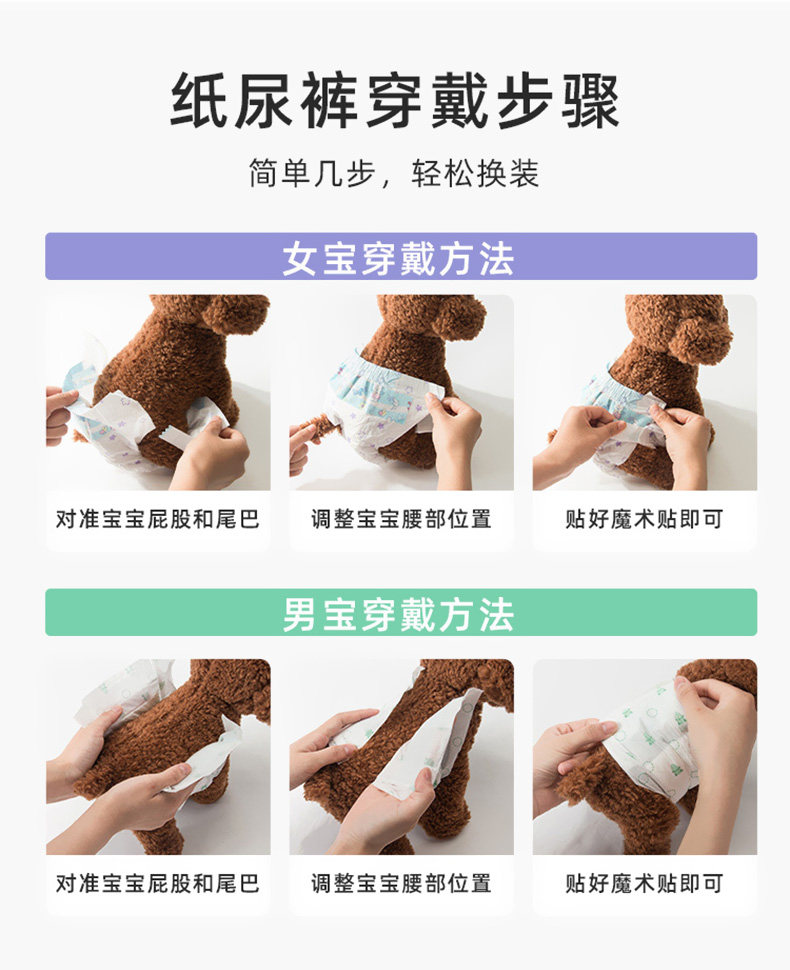 纸尿裤穿戴步骤

简单几步，轻松换装

女宝穿戴方法

对准宝宝屁股和尾巴

调整宝宝腰部位置

贴好魔术贴即可

男宝穿戴方法

对准宝宝屁股和尾巴

调整宝宝腰部位置

贴好魔术贴即可