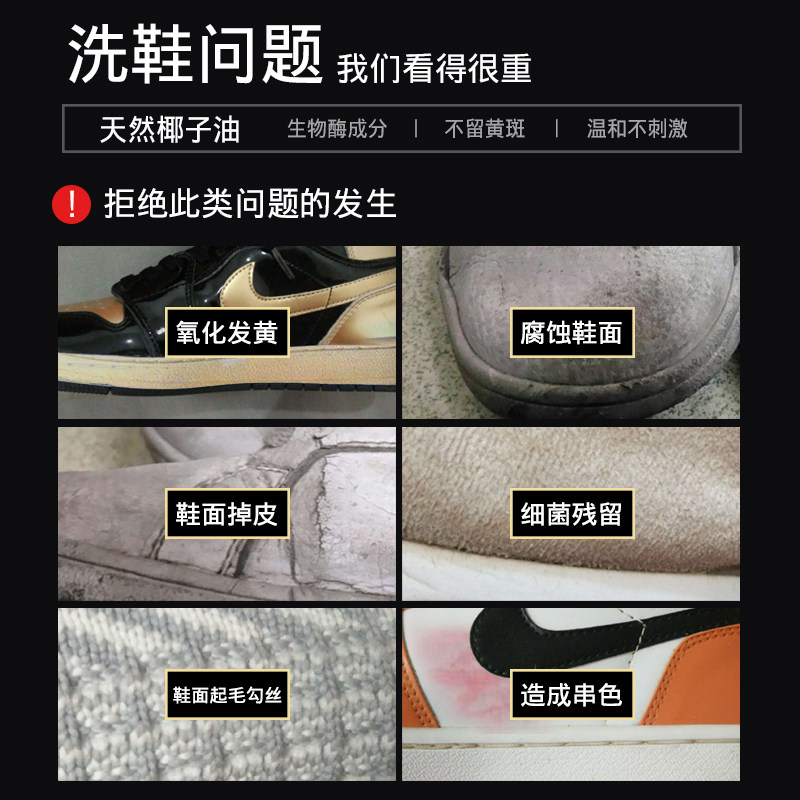 洗鞋问题 我们看得很重

天然椰子油 生物酶成分 | 不留黄斑 | 温和不刺激

! 拒绝此类问题的发生

氧化发黄

腐蚀鞋面

鞋面掉皮

细菌残留

鞋面起毛勾丝

造成串色