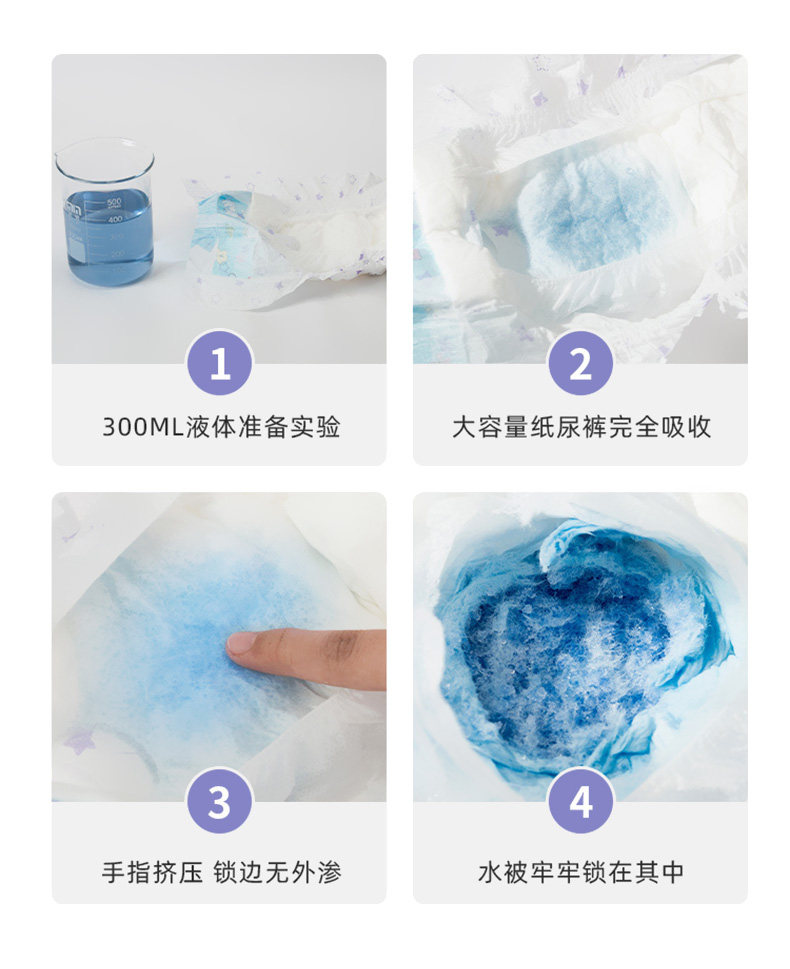 500
400

1

300ML液体准备实验

2

大容量纸尿裤完全吸收

3

手指挤压 锁边无外渗

4

水被牢牢锁在其中