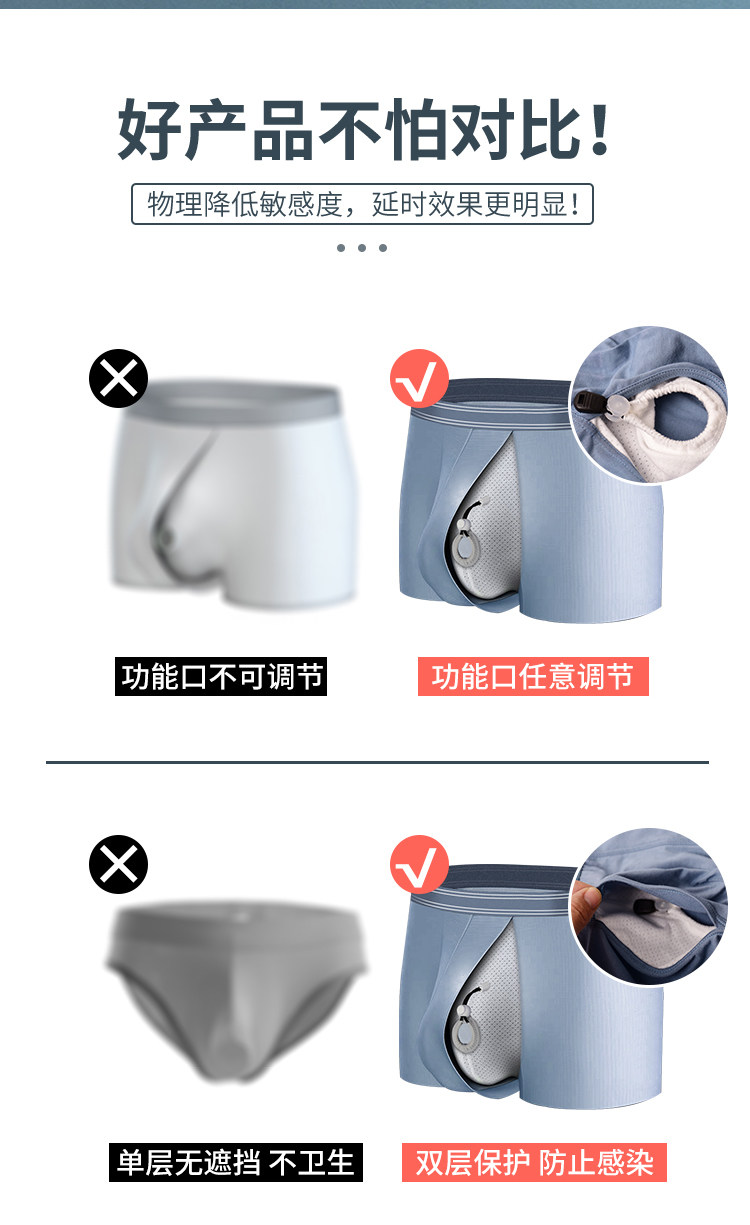 好产品不怕对比！

物理降低敏感度，延时效果更明显！

功能口不可调节

功能口任意调节

单层无遮挡 不卫生

双层保护 防止感染