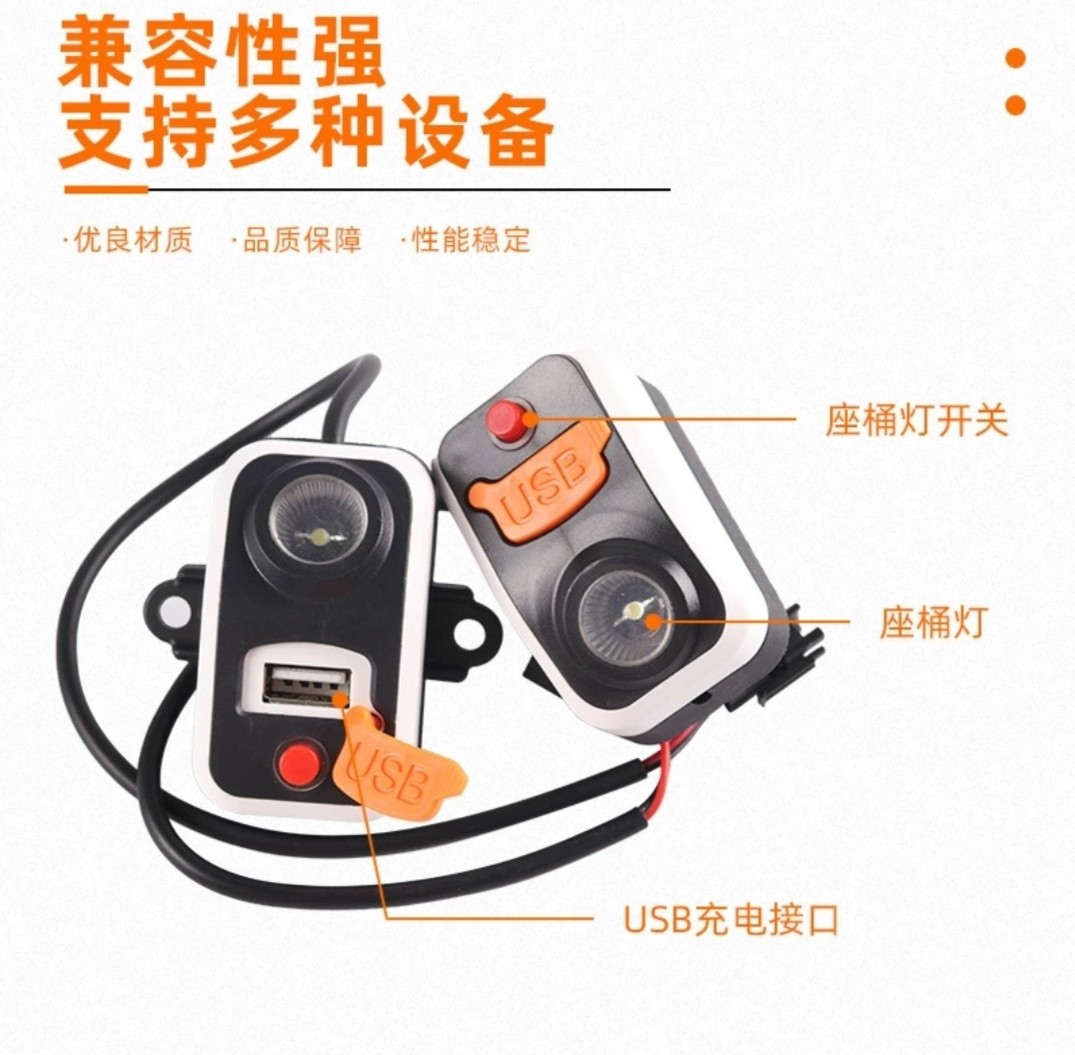 兼容性强
支持多种设备

·优良材质 ·品质保障 ·性能稳定

座桶灯开关

USB

座桶灯

USB

USB充电接口