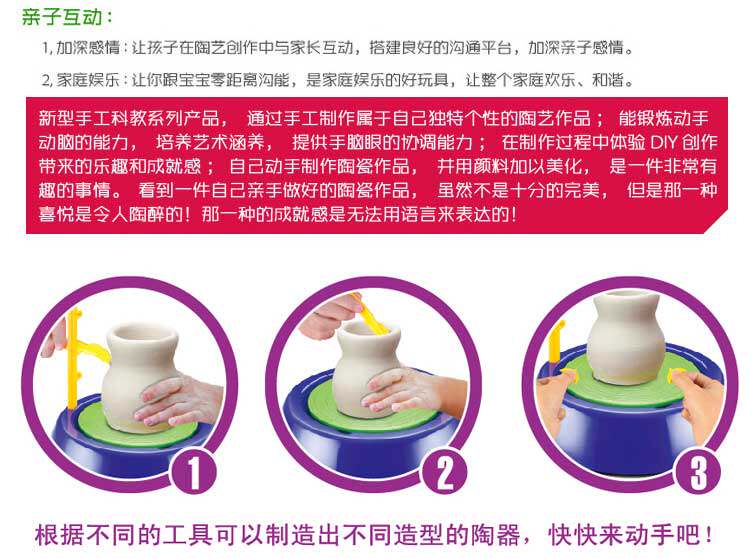 亲子互动：

1, 加深感情：让孩子在陶艺创作中与家长互动，搭建良好的沟通平台，加深亲子感情。

2, 家庭娱乐：让你跟宝宝零距离沟能，是家庭娱乐的好玩具，让整个家庭欢乐、和谐。

新型手工科教系列产品， 通过手工制作属于自己独特个性的陶艺作品； 能锻炼动手动脑的能力， 培养艺术涵养， 提供手脑眼的协调能力； 在制作过程中体验 DIY 创作带来的乐趣和成就感； 自己动手制作陶瓷作品， 并用颜料加以美化， 是一件非常有趣的事情。 看到一件自己亲手做好的陶瓷作品， 虽然不是十分的完美， 但是那一种喜悦是令人陶醉的！那一种的成就感是无法用语言来表达的！

1

2

3

根据不同的工具可以制造出不同造型的陶器，快快来动手吧！