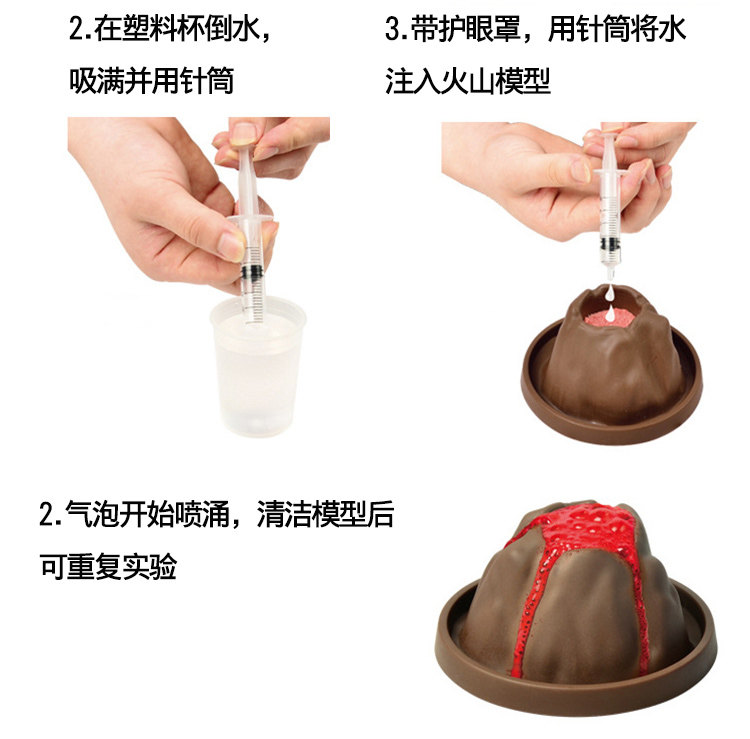 2.在塑料杯倒水，吸满并用针筒

3.带护眼罩，用针筒将水注入火山模型

2.气泡开始喷涌，清洁模型后可重复实验