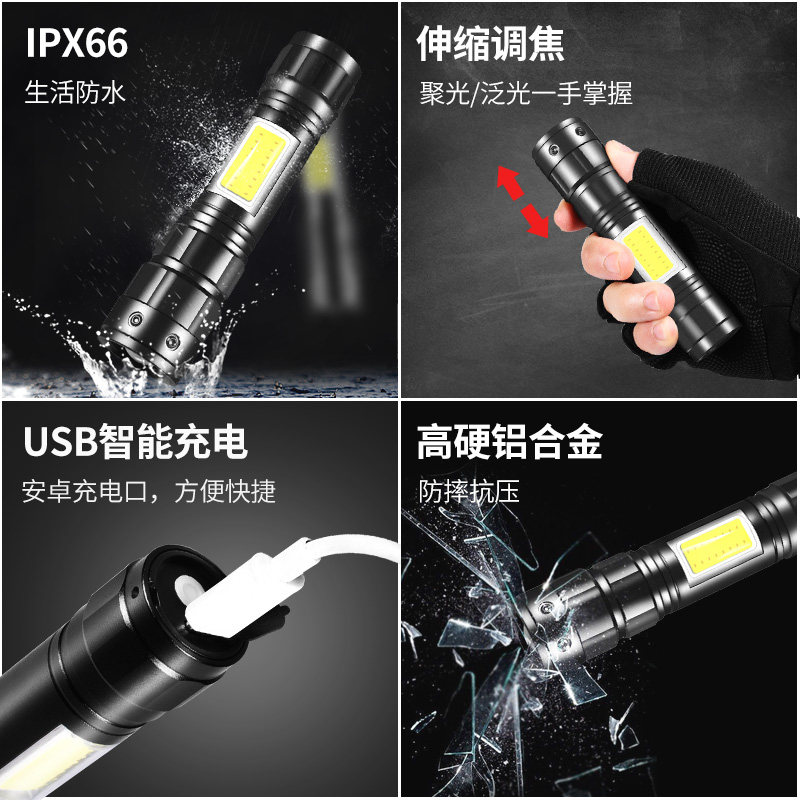 IPX66
生活防水

伸缩调焦
聚光/泛光一手掌握

USB智能充电
安卓充电口，方便快捷

高硬铝合金
防摔抗压