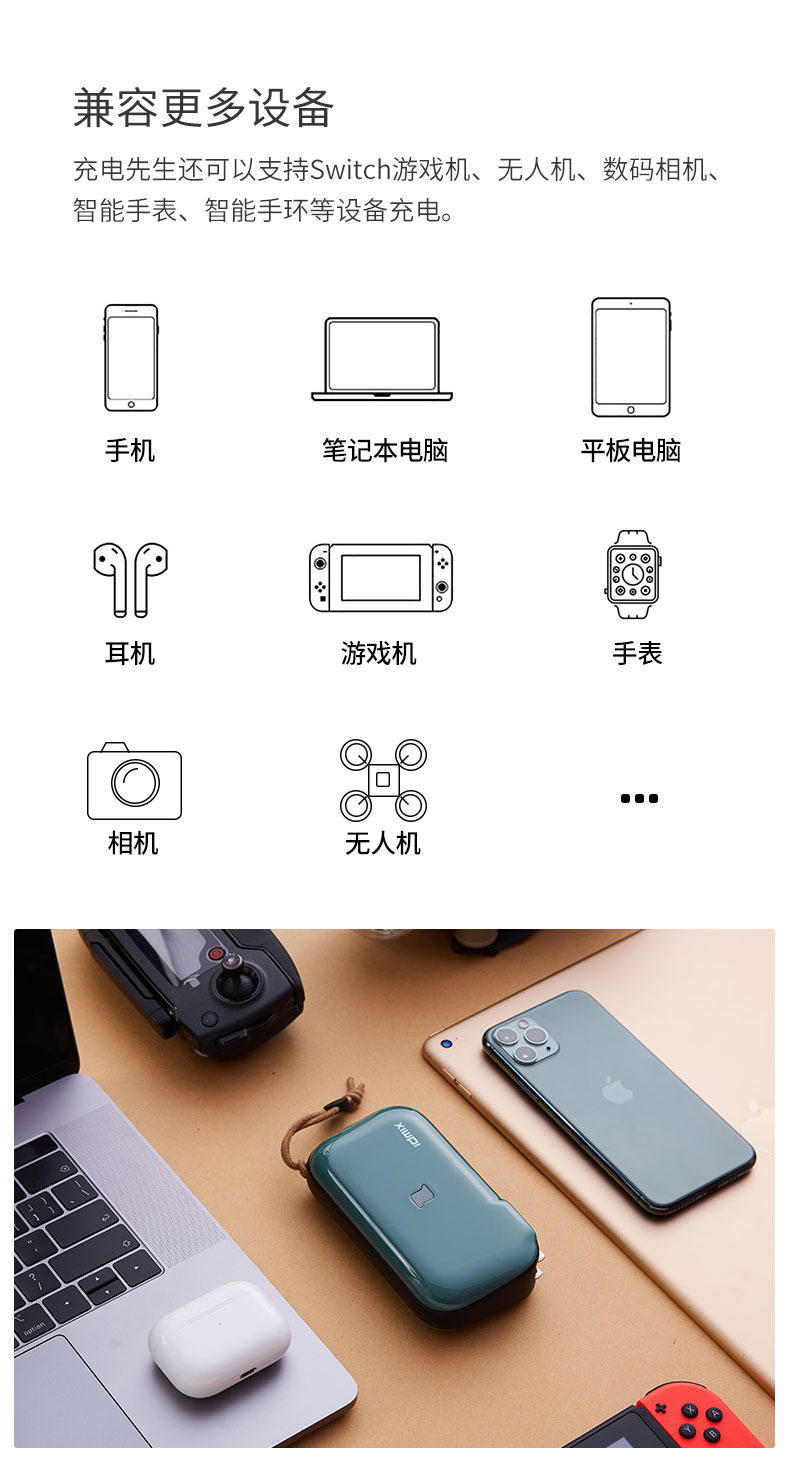 兼容更多设备

充电先生还可以支持Switch游戏机、无人机、数码相机、智能手表、智能手环等设备充电。

手机

笔记本电脑

平板电脑

耳机

游戏机

手表

相机

无人机

...

IDMIX

option