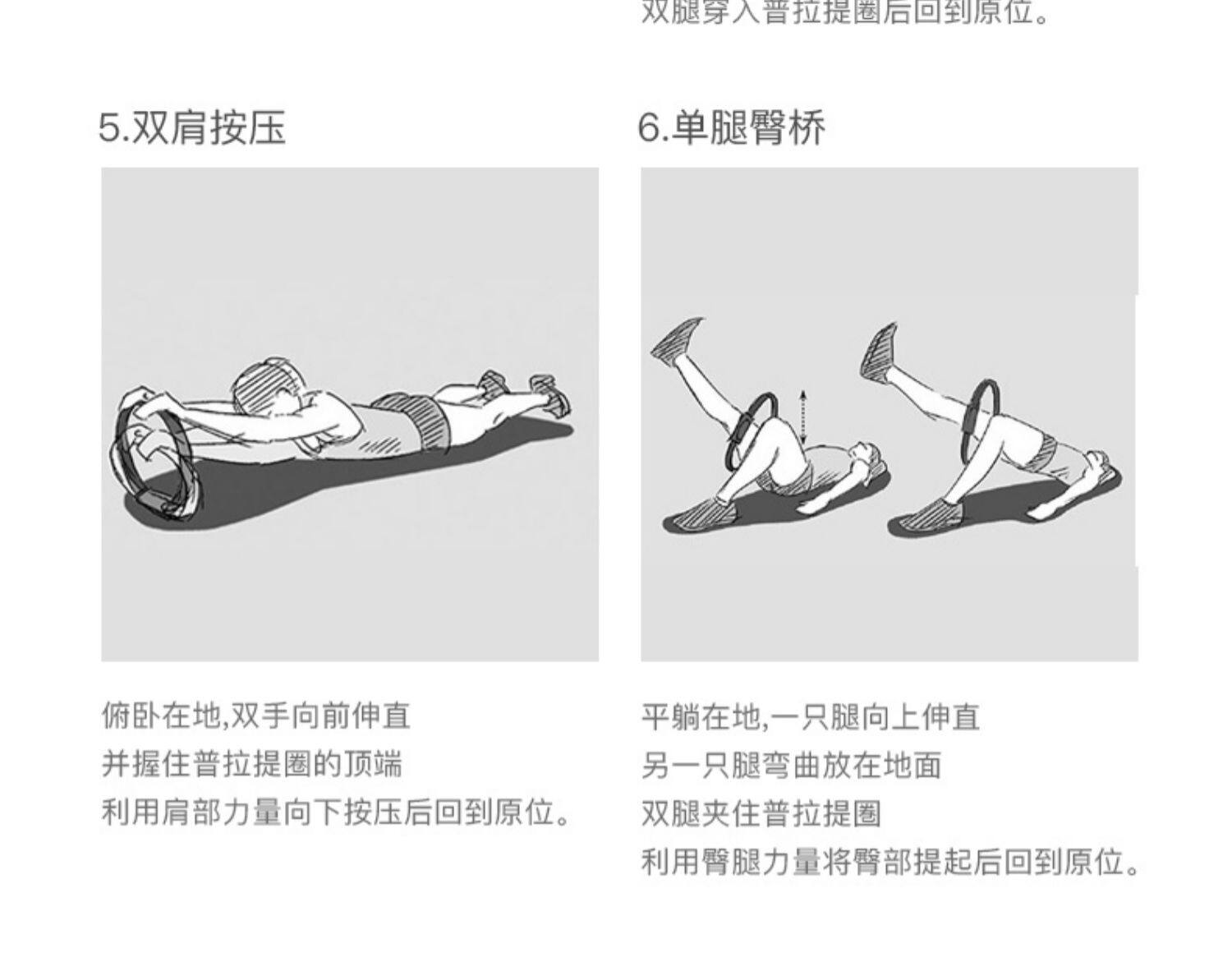 双腿穿入普拉提圈后回到原位。

5.双肩按压

俯卧在地,双手向前伸直
并握住普拉提圈的顶端
利用肩部力量向下按压后回到原位。

6.单腿臀桥

平躺在地,一只腿向上伸直
另一只腿弯曲放在地面
双腿夹住普拉提圈
利用臀腿力量将臀部提起后回到原位。