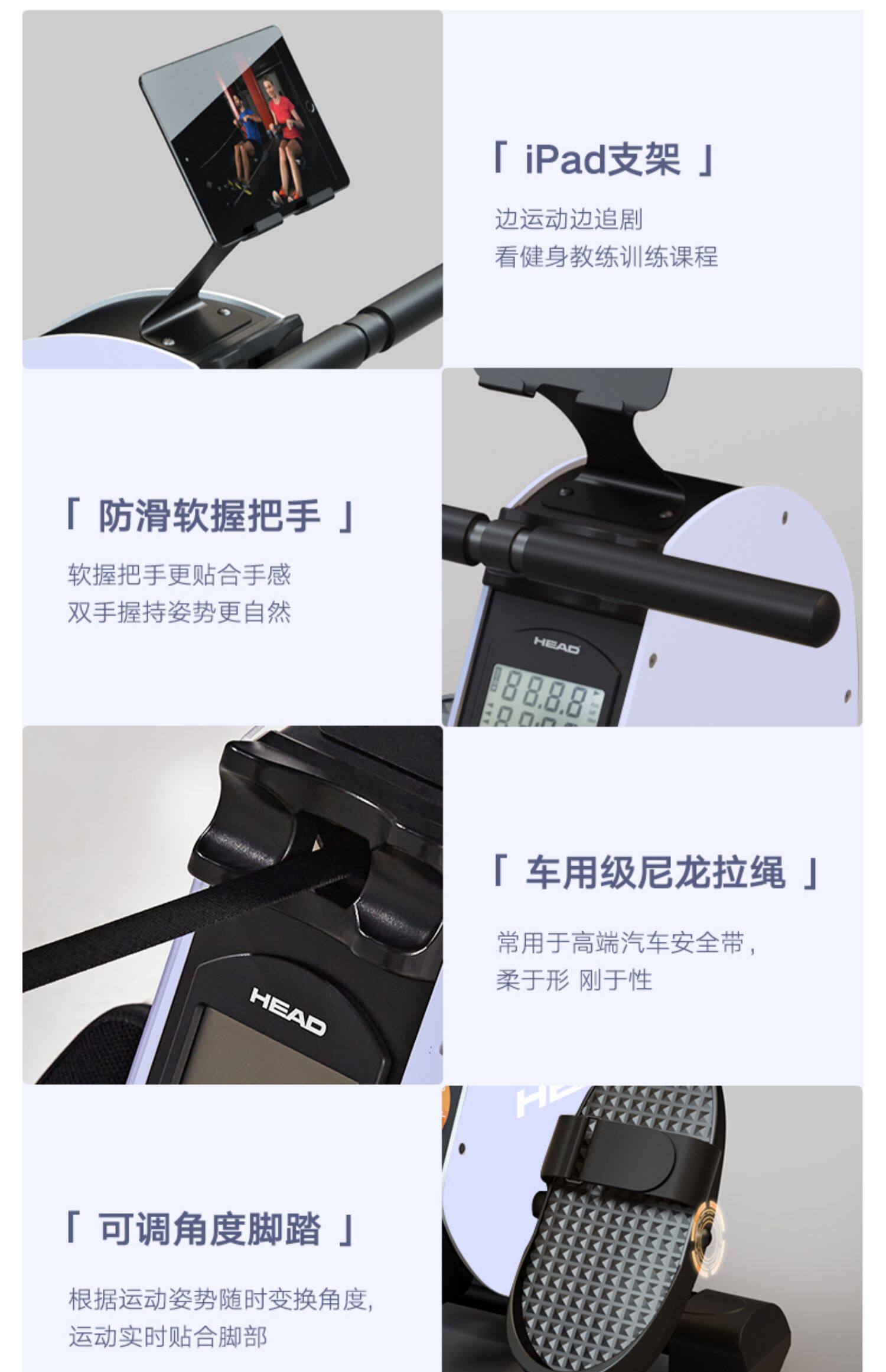 「 iPad支架 」

边运动边追剧
看健身教练训练课程

「 防滑软握把手 」

软握把手更贴合手感
双手握持姿势更自然

HEAD

8888

「 车用级尼龙拉绳 」

常用于高端汽车安全带，
柔于形 刚于性

HEAD

「 可调角度脚踏 」

根据运动姿势随时变换角度，
运动实时贴合脚部