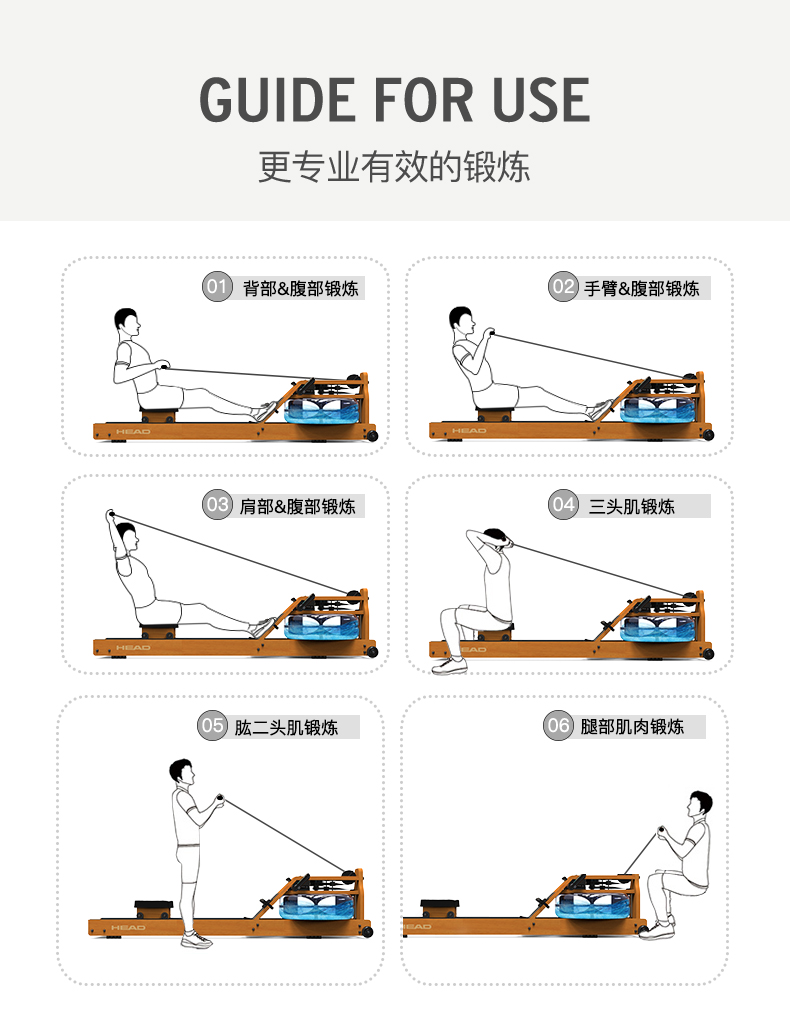 GUIDE FOR USE

更专业有效的锻炼

01 背部&腹部锻炼

HEAD

02 手臂&腹部锻炼

HEAD

03 肩部&腹部锻炼

HEAD

04 三头肌锻炼

HEAD

05 肱二头肌锻炼

HEAD

06 腿部肌肉锻炼

HEAD