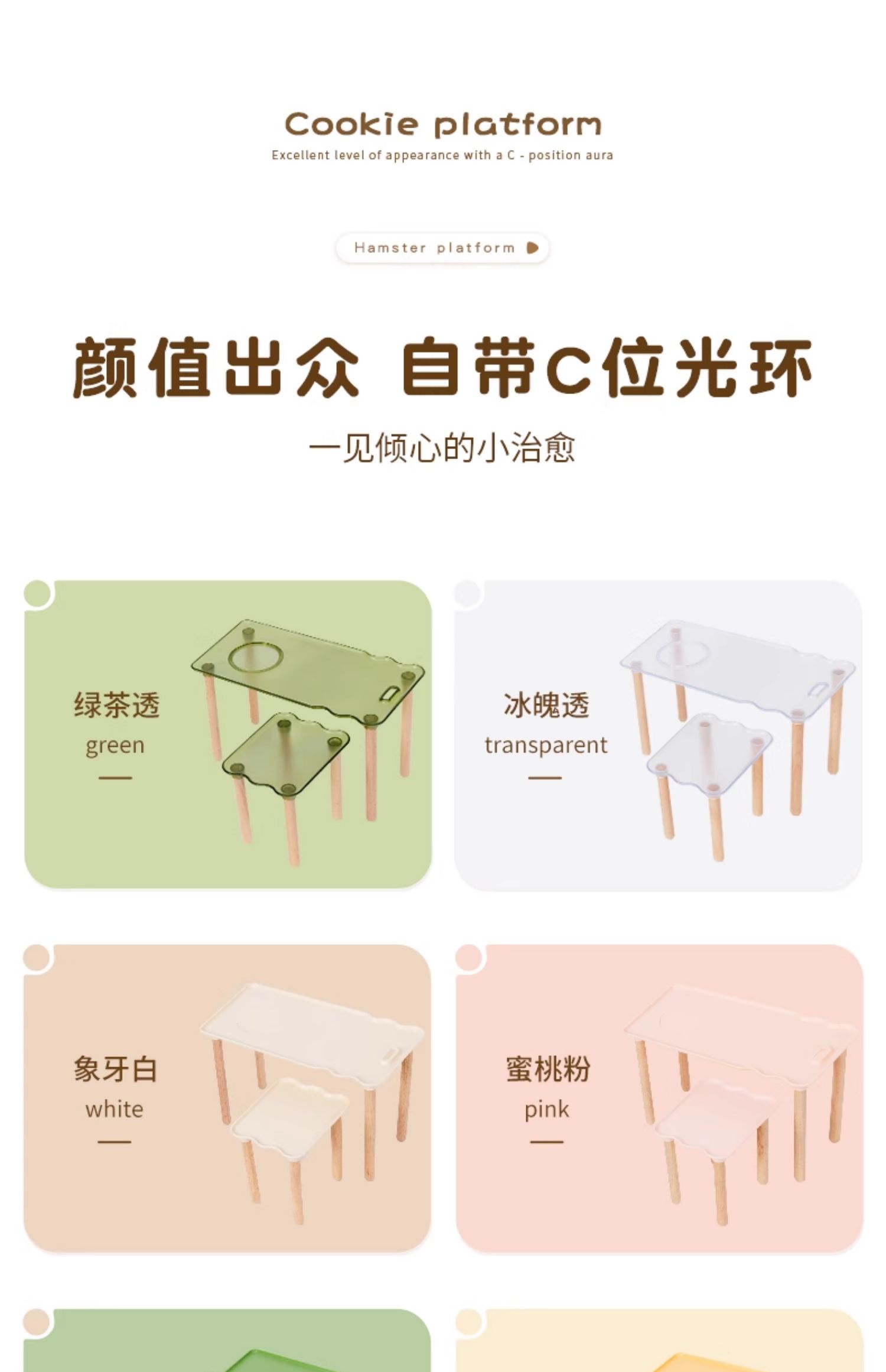 Cookie platform
Excellent level of appearance with a C - position aura

Hamster platform

颜值出众 自带C位光环
一见倾心的小治愈

绿茶透
green

冰魄透
transparent

象牙白
white

蜜桃粉
pink