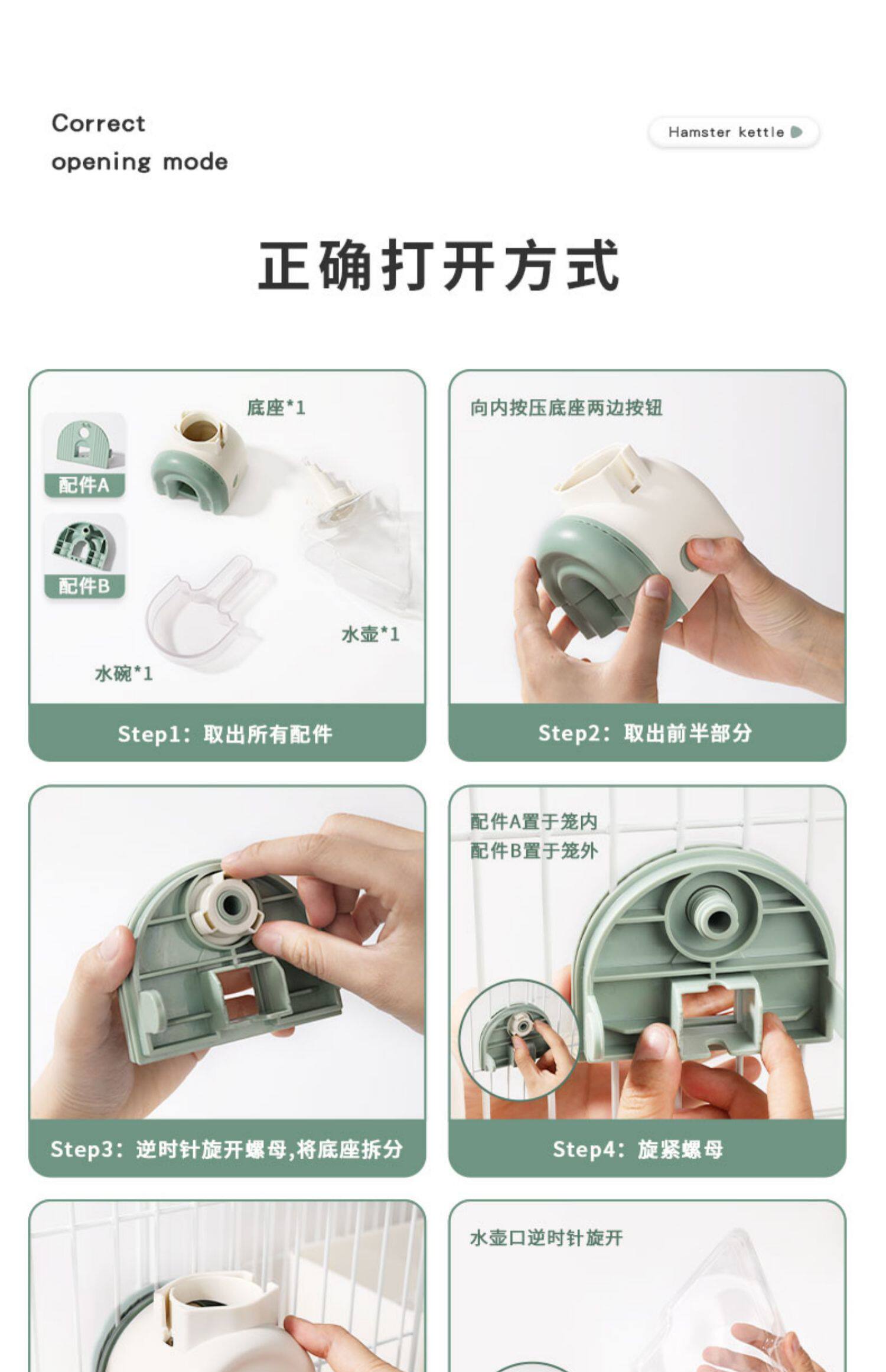 Correct
opening mode

Hamster kettle

正确打开方式

底座*1

配件A

配件B

水壶*1

水碗*1

Step1：取出所有配件

向内按压底座两边按钮

Step2：取出前半部分

Step3：逆时针旋开螺母,将底座拆分

配件A置于笼内
配件B置于笼外

Step4：旋紧螺母

水壶口逆时针旋开