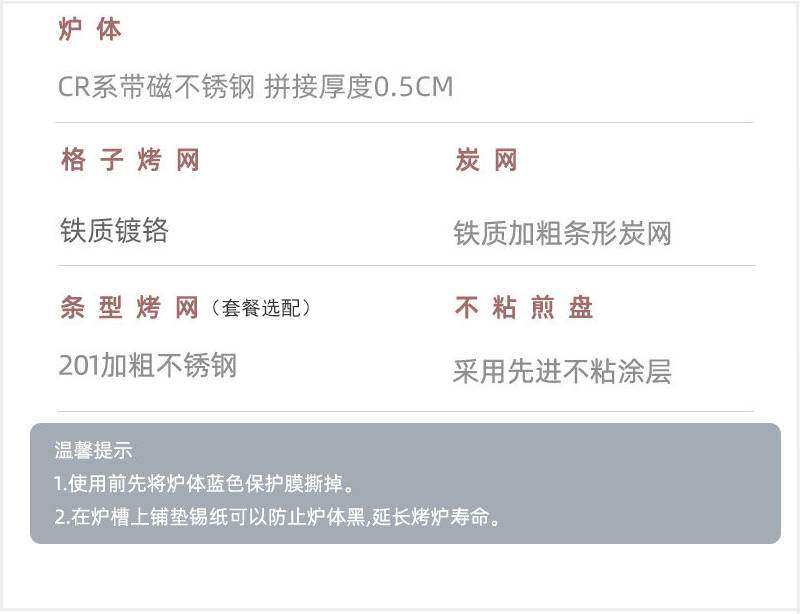 炉体

CR系带磁不锈钢 拼接厚度0.5CM

格子烤网

铁质镀铬

条型烤网（套餐选配）

201加粗不锈钢

炭网

铁质加粗条形炭网

不粘煎盘

采用先进不粘涂层

温馨提示
1.使用前先将炉体蓝色保护膜撕掉。
2.在炉槽上铺垫锡纸可以防止炉体黑,延长烤炉寿命。