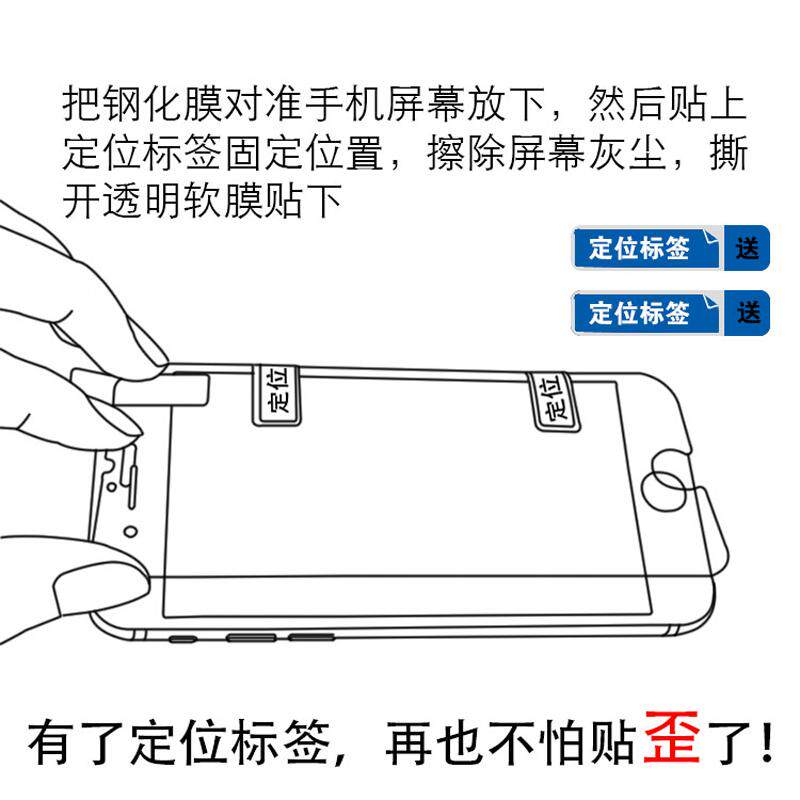 把钢化膜对准手机屏幕放下，然后贴上定位标签固定位置，擦除屏幕灰尘，撕开透明软膜贴下

定位标签 送

定位标签 送

定位

定位

有了定位标签，再也不怕贴歪了！