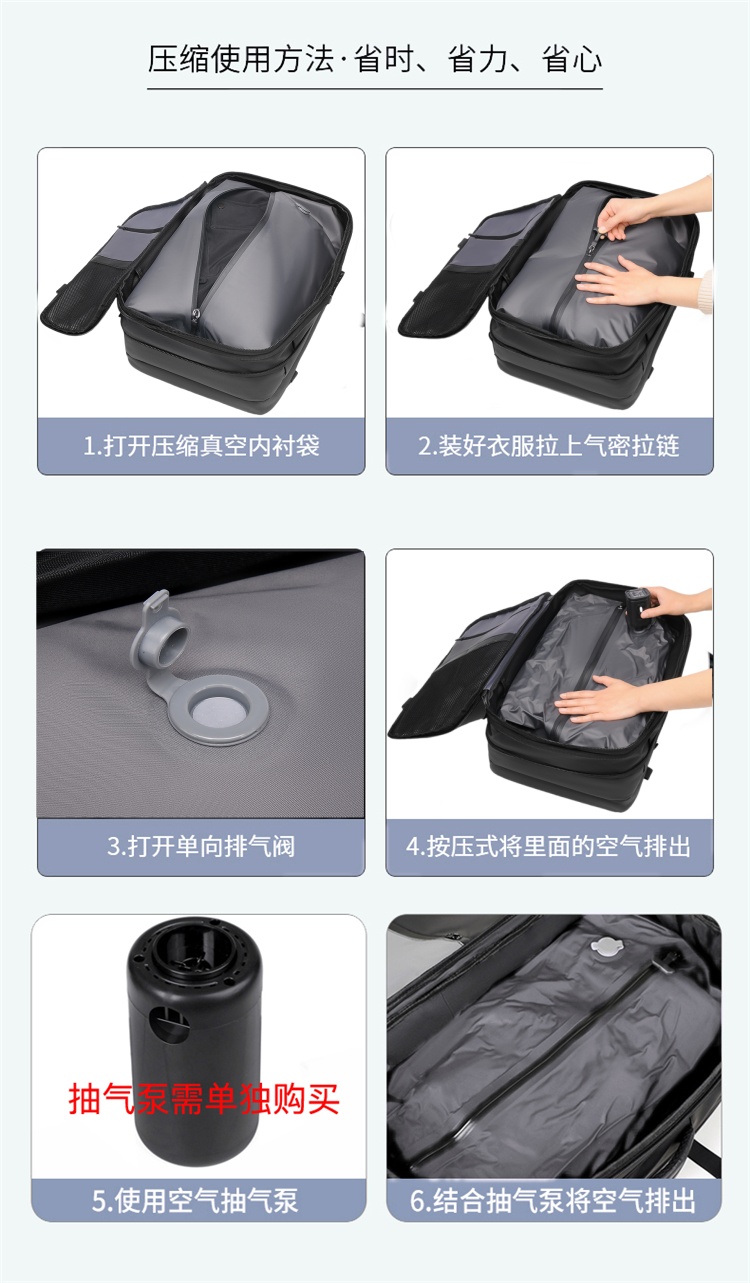 压缩使用方法·省时、省力、省心

1.打开压缩真空内衬袋

2.装好衣服拉上气密拉链

3.打开单向排气阀

4.按压式将里面的空气排出

抽气泵需单独购买

5.使用空气抽气泵

6.结合抽气泵将空气排出