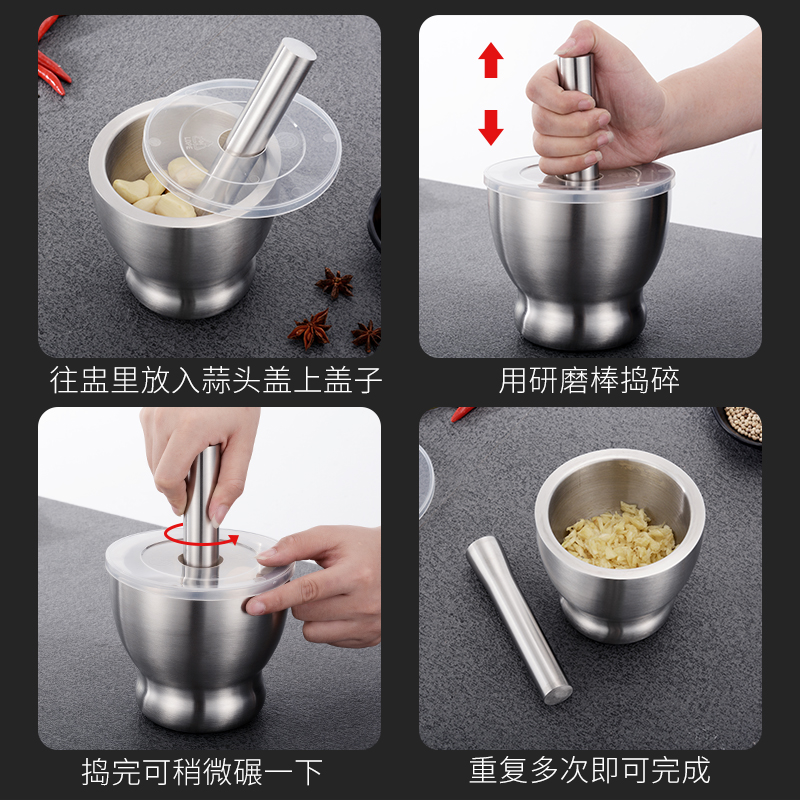 往盅里放入蒜头盖上盖子

用研磨棒捣碎

捣完可稍微碾一下

重复多次即可完成