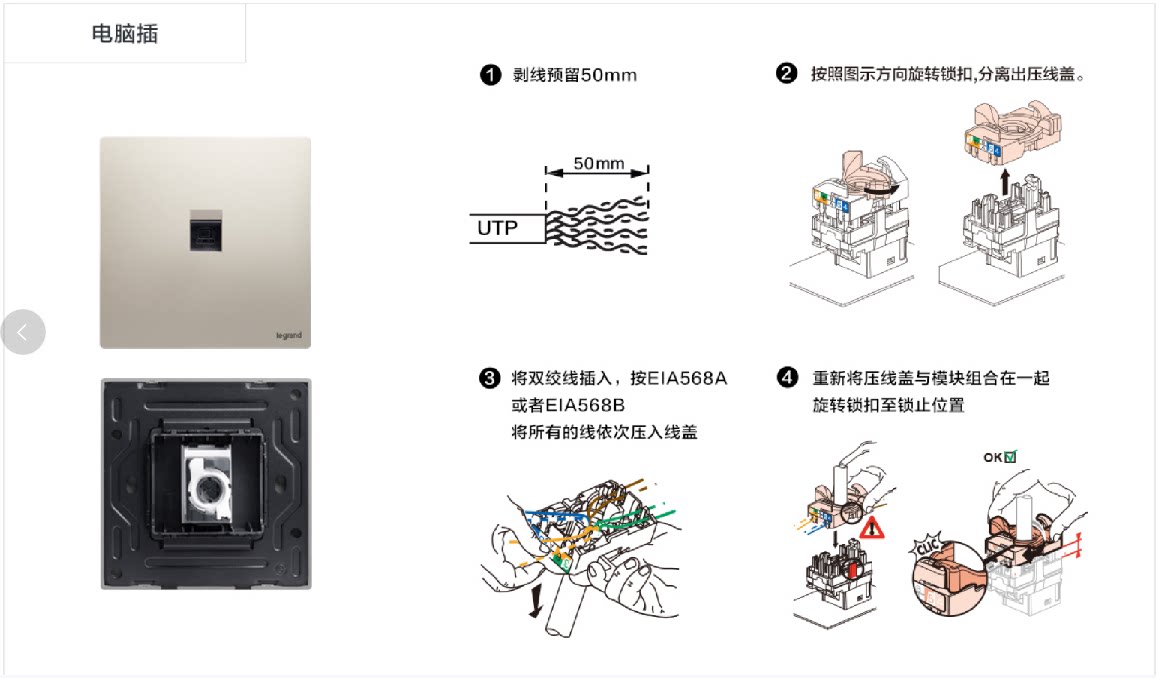 电脑插

legrand

❶ 剥线预留50mm

50mm

UTP

❷ 按照图示方向旋转锁扣,分离出压线盖。

❸ 将双绞线插入，按EIA568A 或者EIA568B 将所有的线依次压入线盖

❹ 重新将压线盖与模块组合在一起 旋转锁扣至锁止位置

OK

CLIC