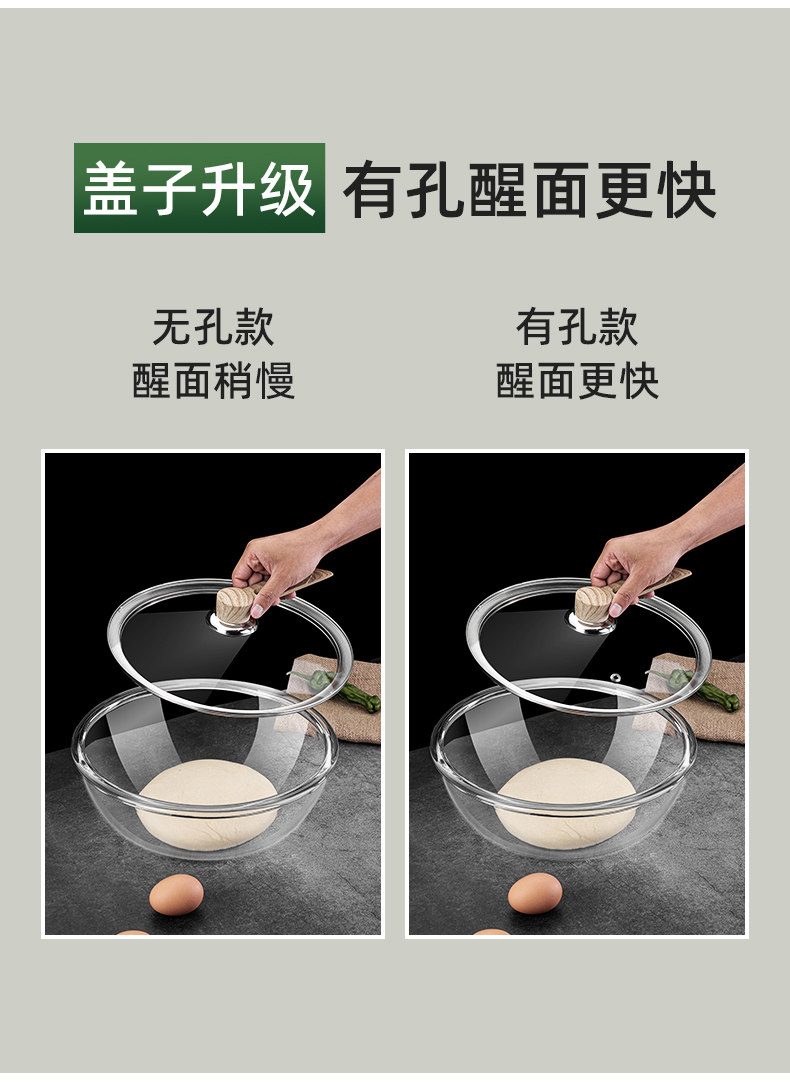 盖子升级 有孔醒面更快

无孔款
醒面稍慢

有孔款
醒面更快