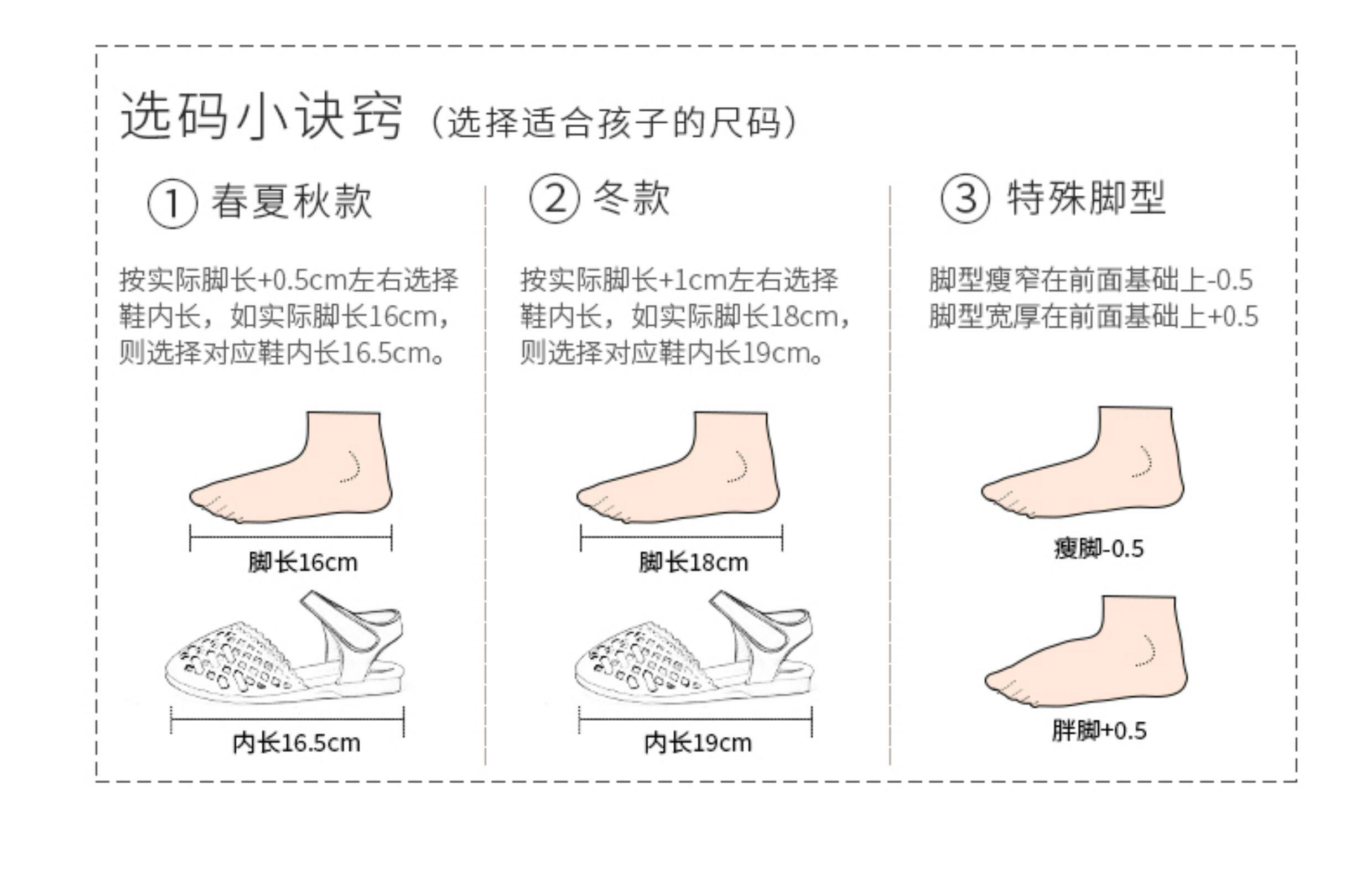 选码小诀窍（选择适合孩子的尺码）

① 春夏秋款

按实际脚长+0.5cm左右选择鞋内长，如实际脚长16cm，则选择对应鞋内长16.5cm。

脚长16cm

内长16.5cm

② 冬款

按实际脚长+1cm左右选择鞋内长，如实际脚长18cm，则选择对应鞋内长19cm。

脚长18cm

内长19cm

③ 特殊脚型

脚型瘦窄在前面基础上-0.5
脚型宽厚在前面基础上+0.5

瘦脚-0.5

胖脚+0.5