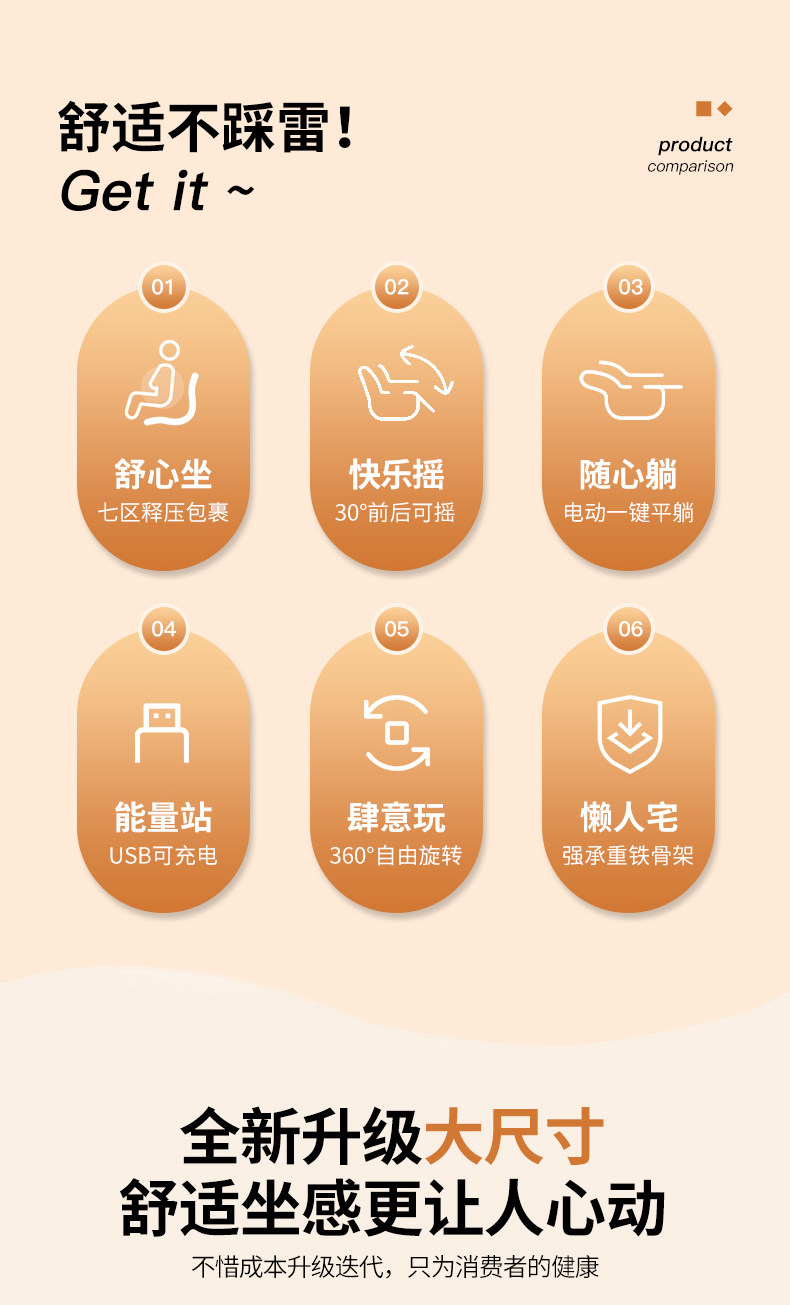 舒适不踩雷！
Get it ~

product
comparison

01
舒心坐
七区释压包裹

02
快乐摇
30°前后可摇

03
随心躺
电动一键平躺

04
能量站
USB可充电

05
肆意玩
360°自由旋转

06
懒人宅
强承重铁骨架

全新升级大尺寸
舒适坐感更让人心动

不惜成本升级迭代，只为消费者的健康