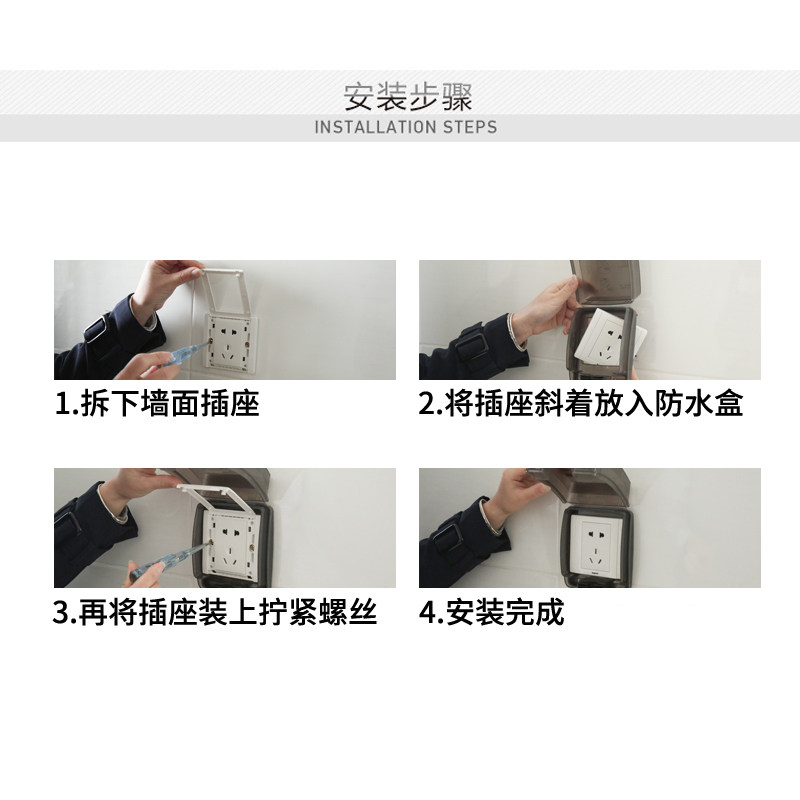 安装步骤
INSTALLATION STEPS

1.拆下墙面插座

2.将插座斜着放入防水盒

3.再将插座装上拧紧螺丝

4.安装完成