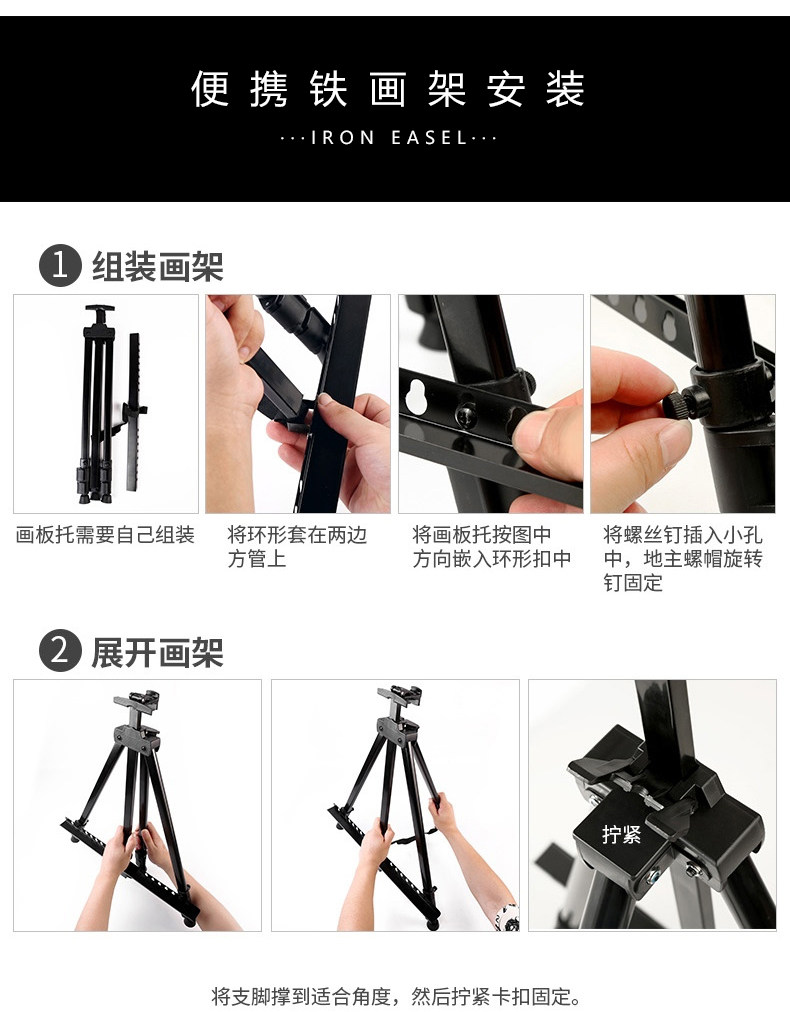 便携铁画架安装

···IRON EASEL···

1 组装画架

画板托需要自己组装

将环形套在两边方管上

将画板托按图中方向嵌入环形扣中

将螺丝钉插入小孔中，地主螺帽旋转钉固定

2 展开画架

拧紧

将支脚撑到适合角度，然后拧紧卡扣固定。