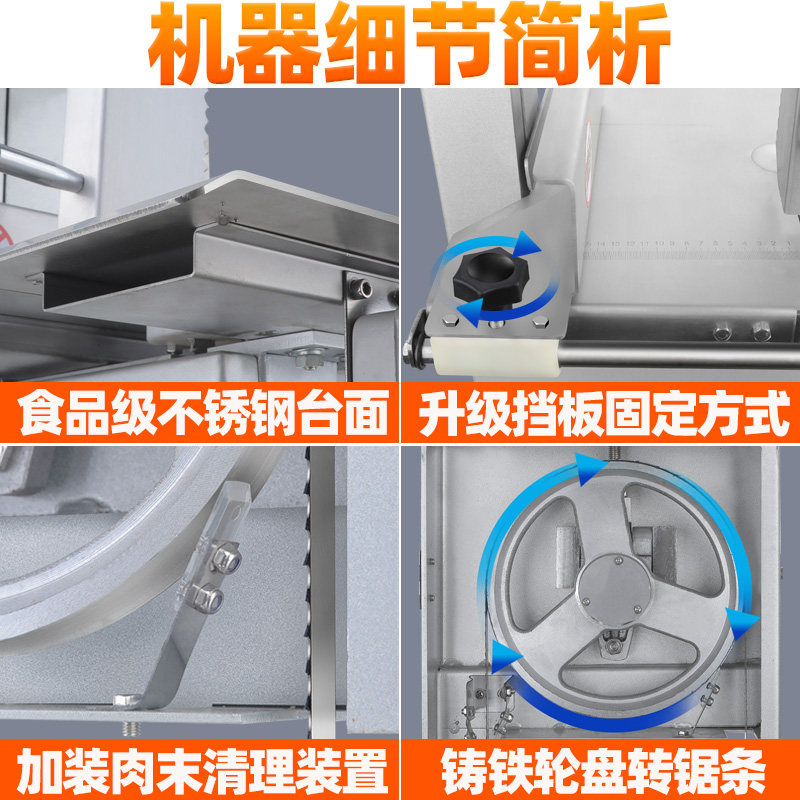 机器细节简析

食品级不锈钢台面

升级挡板固定方式

加装肉末清理装置

铸铁轮盘转锯条