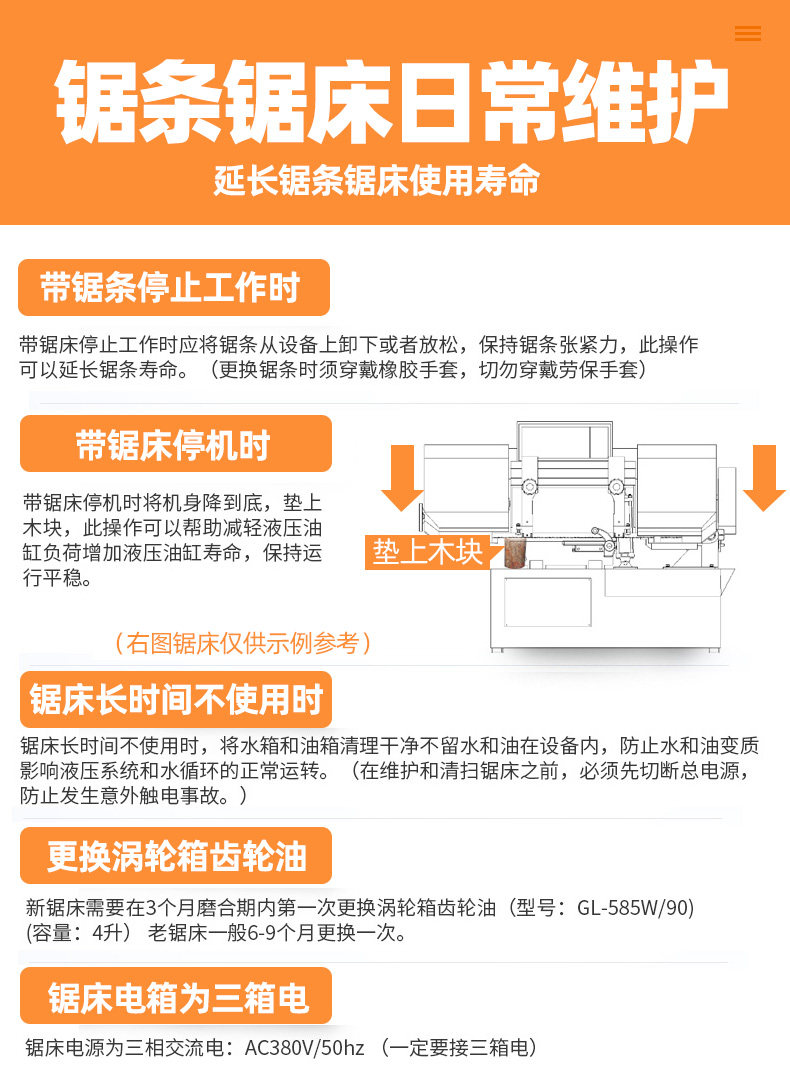 锯条锯床日常维护
延长锯条锯床使用寿命

带锯条停止工作时

带锯床停止工作时应将锯条从设备上卸下或者放松，保持锯条张紧力，此操作可以延长锯条寿命。（更换锯条时须穿戴橡胶手套，切勿穿戴劳保手套）

带锯床停机时

带锯床停机时将机身降到底，垫上木块，此操作可以帮助减轻液压油缸负荷增加液压油缸寿命，保持运行平稳。

垫上木块

（右图锯床仅供示例参考）

锯床长时间不使用时

锯床长时间不使用时，将水箱和油箱清理干净不留水和油在设备内，防止水和油变质影响液压系统和水循环的正常运转。（在维护和清扫锯床之前，必须先切断总电源，防止发生意外触电事故。）

更换涡轮箱齿轮油

新锯床需要在3个月磨合期内第一次更换涡轮箱齿轮油（型号：GL-585W/90)（容量：4升） 老锯床一般6-9个月更换一次。

锯床电箱为三箱电

锯床电源为三相交流电：AC380V/50hz （一定要接三箱电）