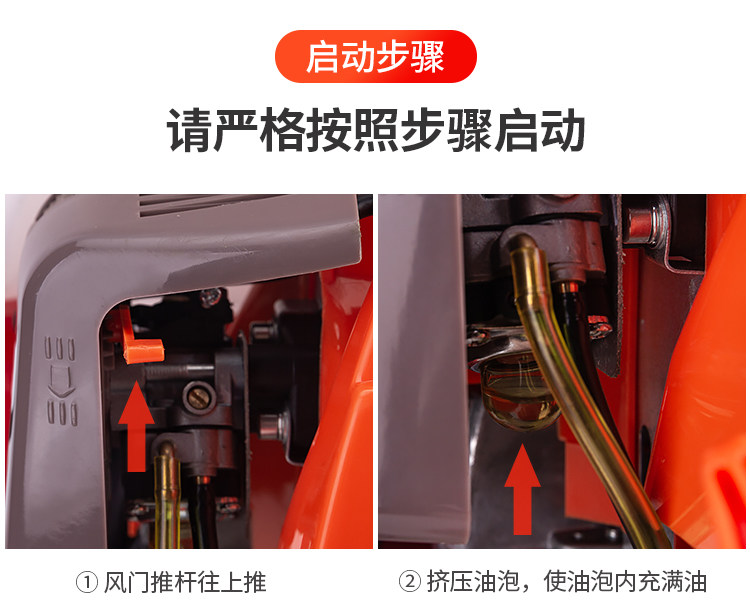 启动步骤

请严格按照步骤启动

① 风门推杆往上推

② 挤压油泡，使油泡内充满油