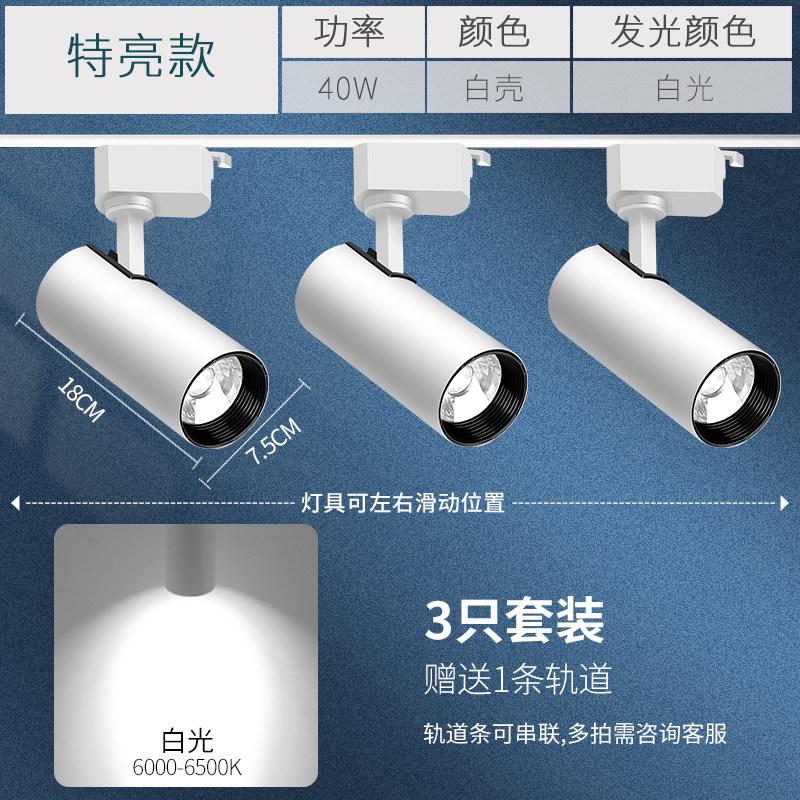 特亮款

| 功率 | 颜色 | 发光颜色 |
|---|---|---|
| 40W | 白壳 | 白光 |

18CM
7.5CM

灯具可左右滑动位置

白光
6000-6500K

3只套装
赠送1条轨道

轨道条可串联,多拍需咨询客服