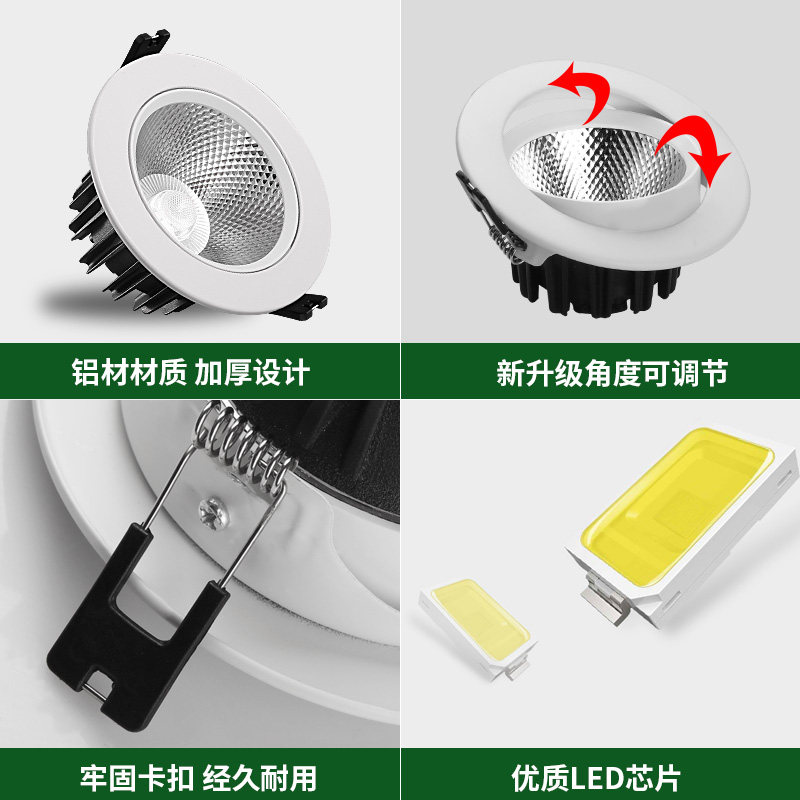 铝材材质 加厚设计

新升级角度可调节

牢固卡扣 经久耐用

优质LED芯片