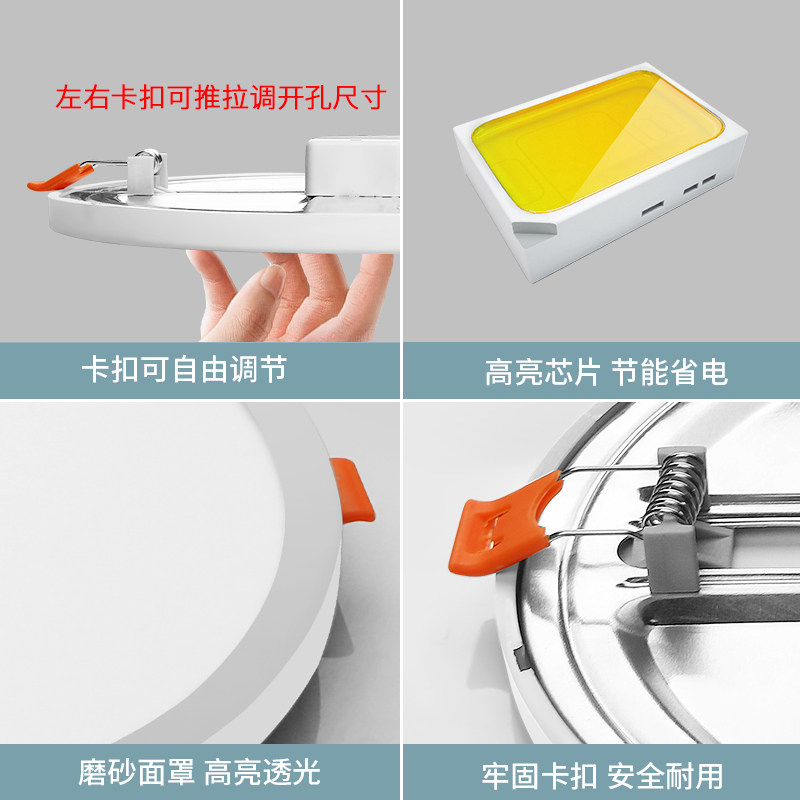 左右卡扣可推拉调开孔尺寸

卡扣可自由调节

高亮芯片 节能省电

磨砂面罩 高亮透光

牢固卡扣 安全耐用