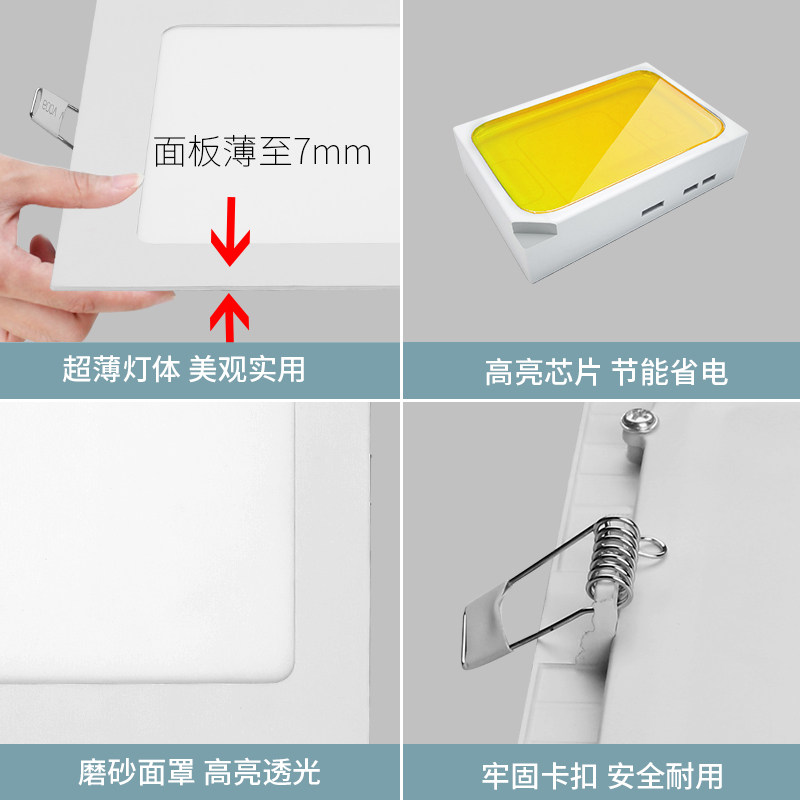 面板薄至7mm

超薄灯体 美观实用

高亮芯片 节能省电

磨砂面罩 高亮透光

牢固卡扣 安全耐用