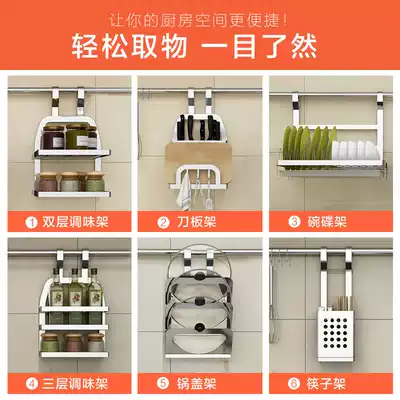 让你的厨房空间更便捷！

轻松取物 一目了然

① 双层调味架

② 刀板架

③ 碗碟架

④ 三层调味架

⑤ 锅盖架

⑥ 筷子架