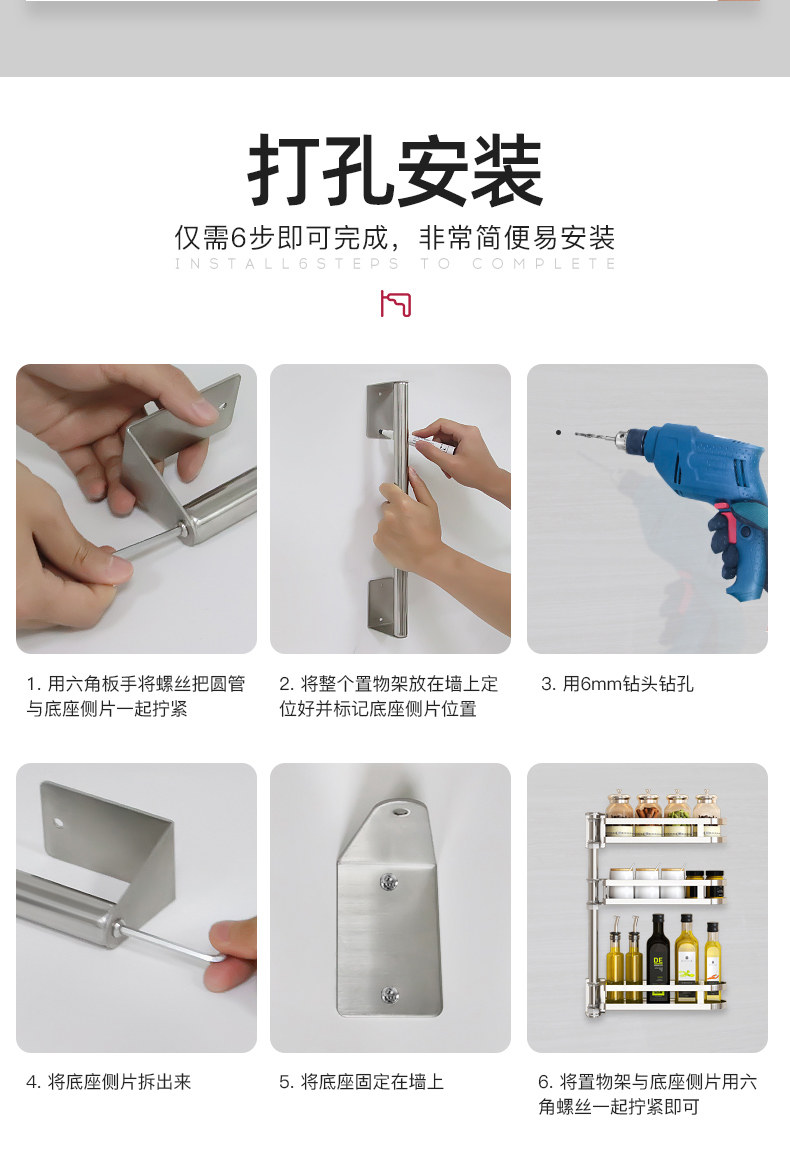 打孔安装

仅需6步即可完成，非常简便易安装
INSTALL6STEPS TO COMPLETE

1. 用六角板手将螺丝把圆管与底座侧片一起拧紧

2. 将整个置物架放在墙上定位好并标记底座侧片位置

3. 用6mm钻头钻孔

4. 将底座侧片拆出来

5. 将底座固定在墙上

6. 将置物架与底座侧片用六角螺丝一起拧紧即可

DE