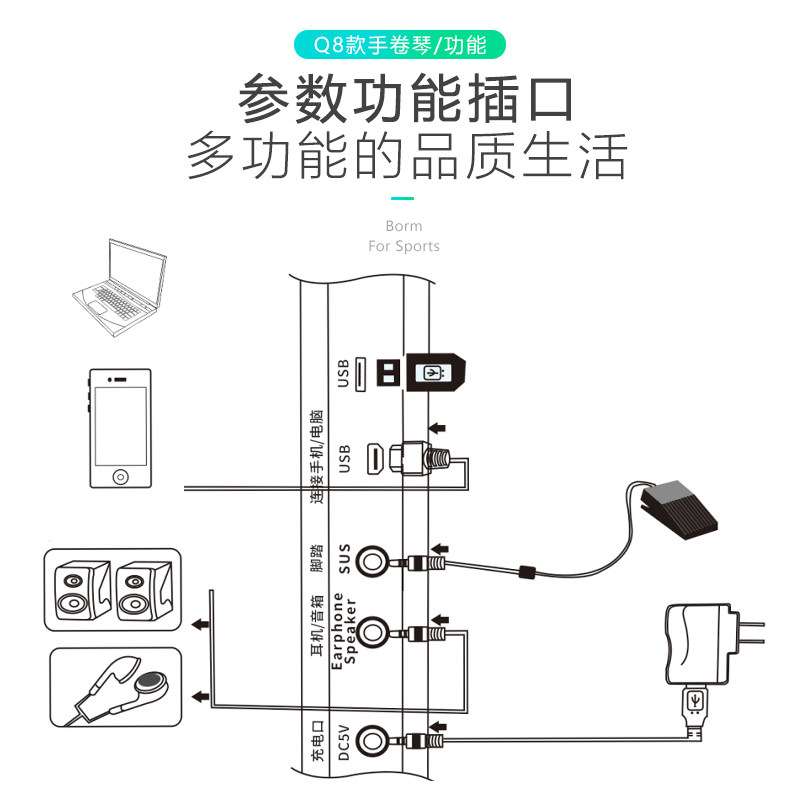 Q8款手卷琴/功能

参数功能插口
多功能的品质生活

Borm
For Sports

USB

连接手机/电脑 USB

脚踏 SUS

耳机/音箱 Earphone Speaker

充电口 DC5V