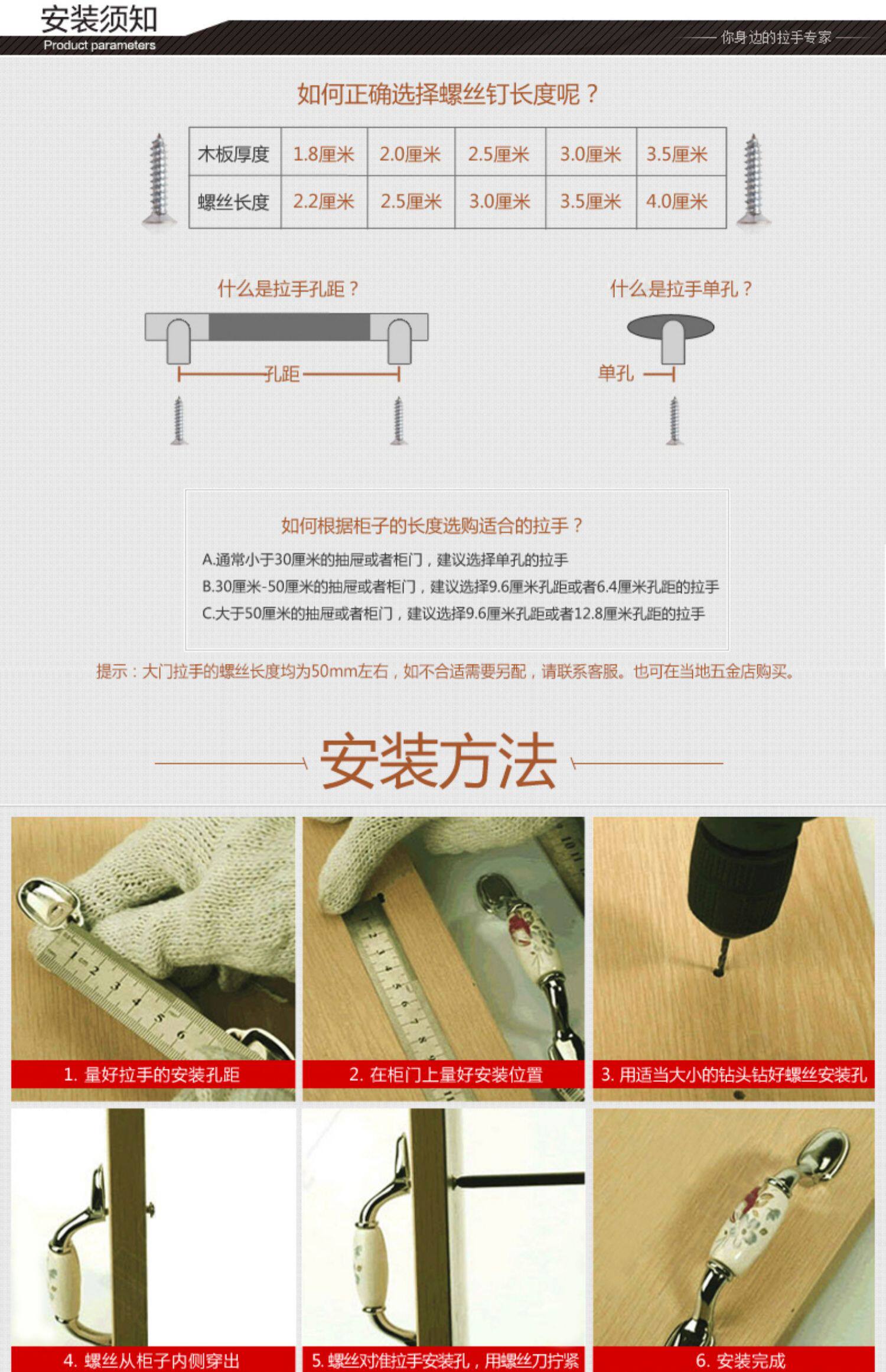 安装须知
Product parameters
你身边的拉手专家

如何正确选择螺丝钉长度呢？

| 木板厚度 | 1.8厘米 | 2.0厘米 | 2.5厘米 | 3.0厘米 | 3.5厘米 |
|---|---|---|---|---|---|
| 螺丝长度 | 2.2厘米 | 2.5厘米 | 3.0厘米 | 3.5厘米 | 4.0厘米 |

什么是拉手孔距？
孔距

什么是拉手单孔？
单孔

如何根据柜子的长度选购适合的拉手？
A.通常小于30厘米的抽屉或者柜门，建议选择单孔的拉手
B.30厘米-50厘米的抽屉或者柜门，建议选择9.6厘米孔距或者6.4厘米孔距的拉手
C.大于50厘米的抽屉或者柜门，建议选择9.6厘米孔距或者12.8厘米孔距的拉手

提示：大门拉手的螺丝长度均为50mm左右，如不合适需要另配，请联系客服。也可在当地五金店购买。

安装方法

1. 量好拉手的安装孔距
2. 在柜门上量好安装位置
3. 用适当大小的钻头钻好螺丝安装孔
4. 螺丝从柜子内侧穿出
5. 螺丝对准拉手安装孔，用螺丝刀拧紧
6. 安装完成