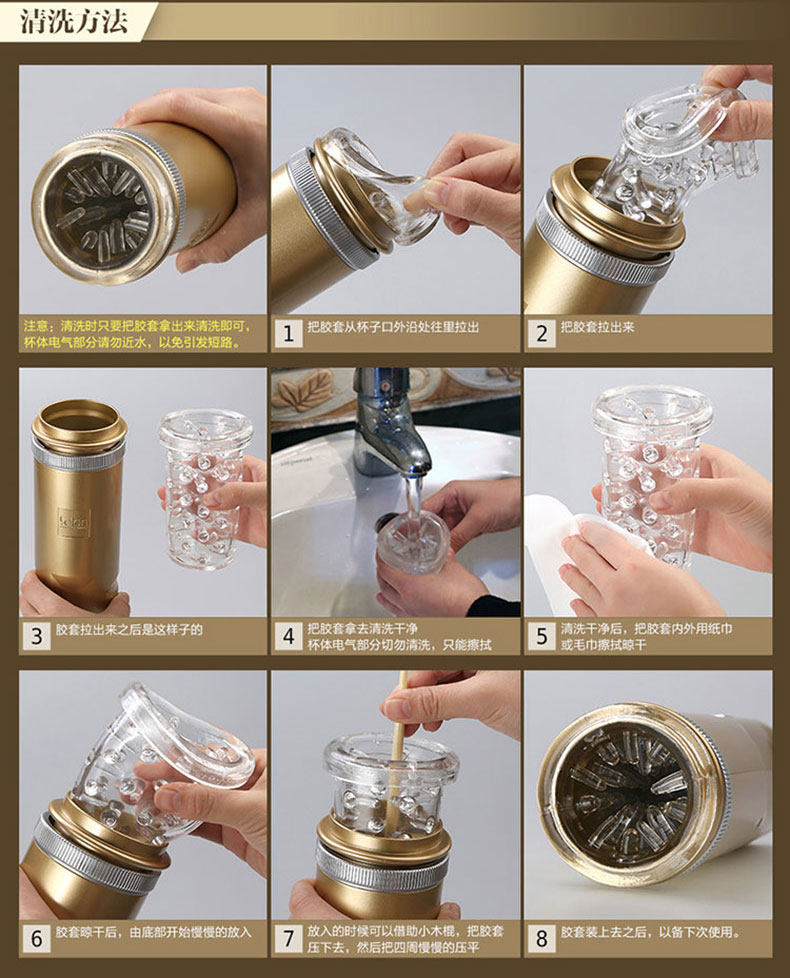 清洗方法

注意：清洗时只要把胶套拿出来清洗即可，杯体电气部分请勿近水，以免引发短路。

1 把胶套从杯子口外沿处往里拉出

2 把胶套拉出来

3 胶套拉出来之后是这样子的

4 把胶套拿去清洗干净 杯体电气部分切勿清洗，只能擦拭

5 清洗干净后，把胶套内外用纸巾或毛巾擦拭晾干

6 胶套晾干后，由底部开始慢慢的放入

7 放入的时候可以借助小木棍，把胶套压下去，然后把四周慢慢的压平

8 胶套装上去之后，以备下次使用。