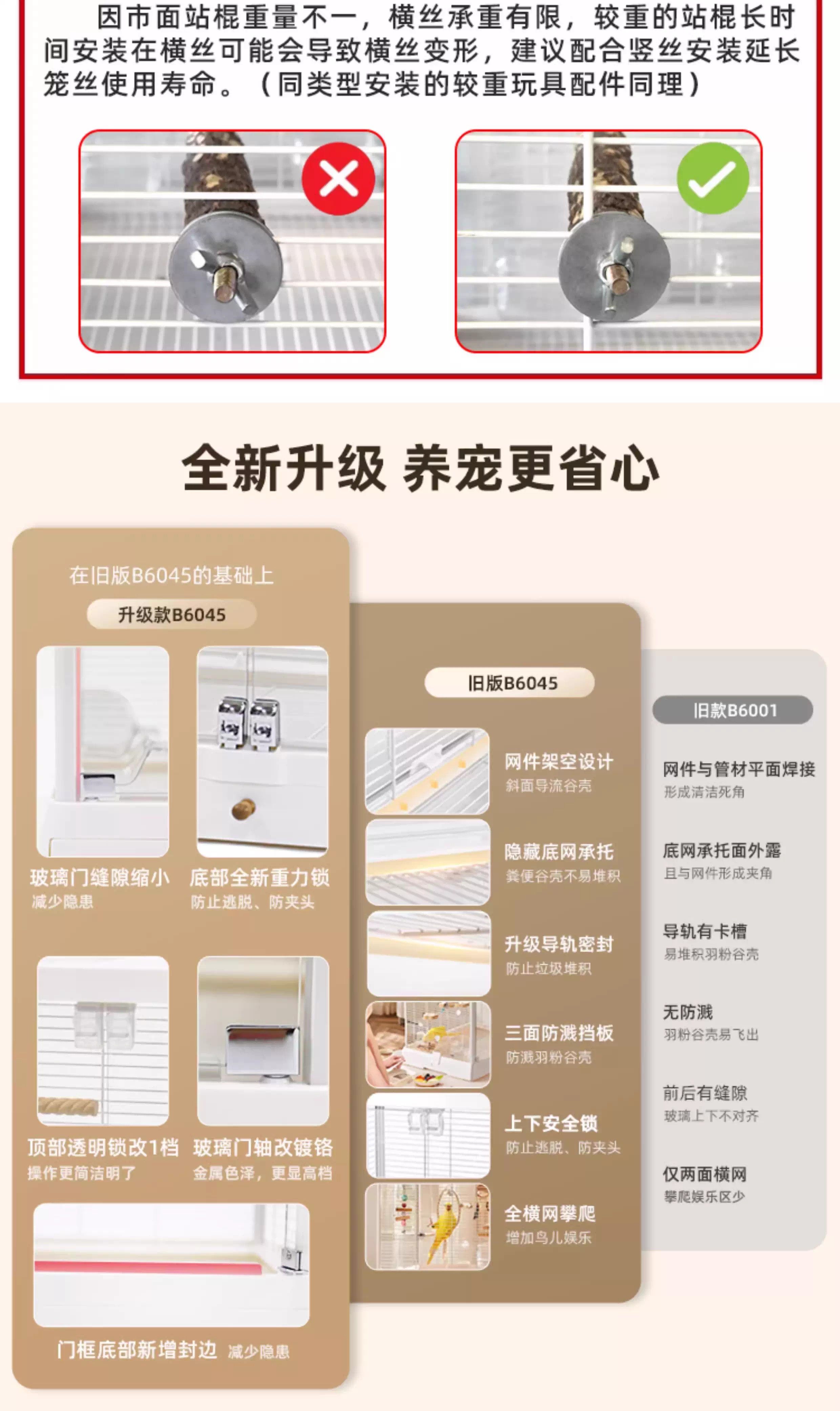 因市面站棍重量不一，横丝承重有限，较重的站棍长时间安装在横丝可能会导致横丝变形，建议配合竖丝安装延长笼丝使用寿命。（同类型安装的较重玩具配件同理）

全新升级 养宠更省心

在旧版B6045的基础上

升级款B6045

玻璃门缝隙缩小
减少隐患

底部全新重力锁
防止逃脱、防夹头

顶部透明锁改1档
操作更简洁明了

玻璃门轴改镀铬
金属色泽，更显高档

门框底部新增封边 减少隐患

旧版B6045

网件架空设计
斜面导流谷壳

隐藏底网承托
粪便谷壳不易堆积

升级导轨密封
防止垃圾堆积

三面防溅挡板
防溅羽粉谷壳

上下安全锁
防止逃脱、防夹头

全横网攀爬
增加鸟儿娱乐

旧款B6001

网件与管材平面焊接
形成清洁死角

底网承托面外露
且与网件形成夹角

导轨有卡槽
易堆积羽粉谷壳

无防溅
羽粉谷壳易飞出

前后有缝隙
玻璃上下不对齐

仅两面横网
攀爬娱乐区少