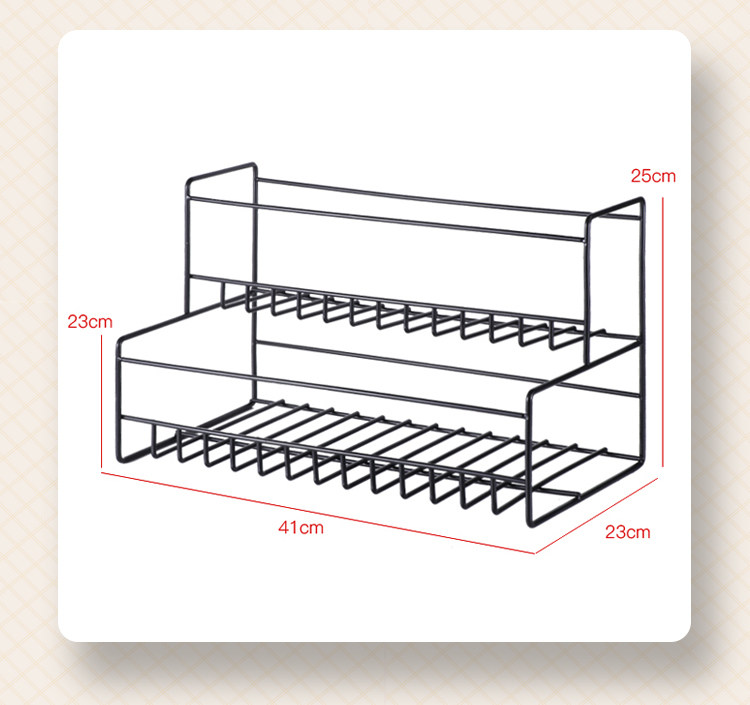 25cm

23cm

41cm

23cm