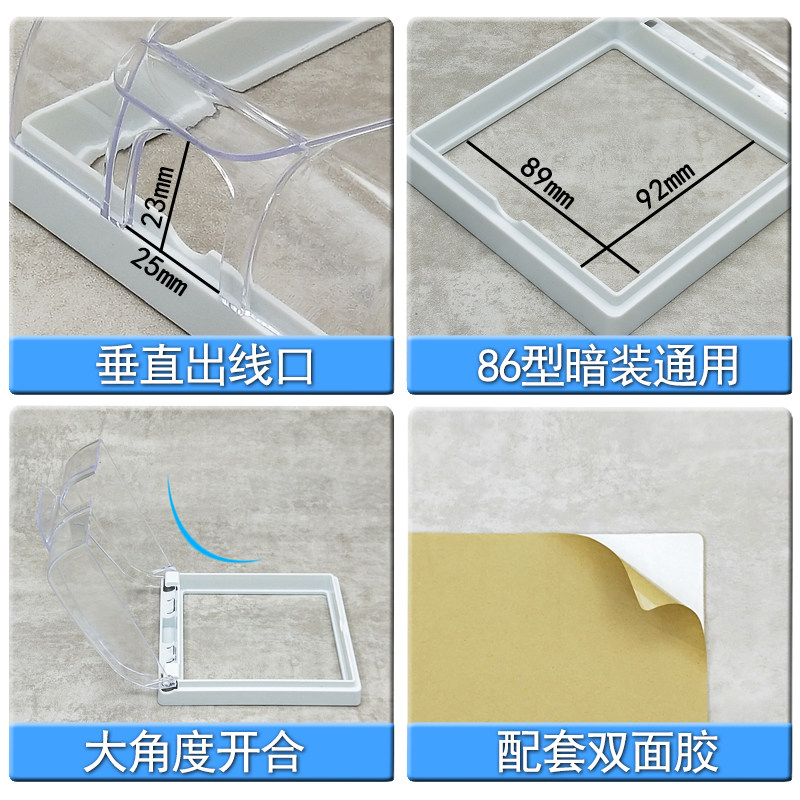 23mm
25mm
垂直出线口

89mm
92mm
86型暗装通用

大角度开合

配套双面胶