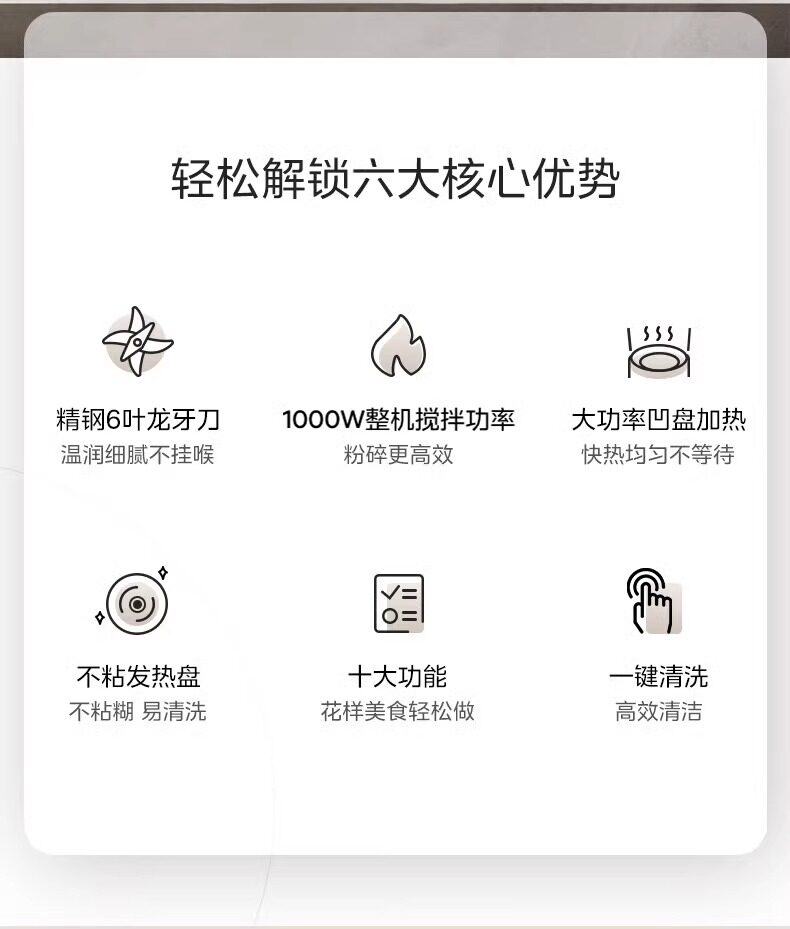 轻松解锁六大核心优势

精钢6叶龙牙刀
温润细腻不挂喉

1000W整机搅拌功率
粉碎更高效

大功率凹盘加热
快热均匀不等待

不粘发热盘
不粘糊 易清洗

十大功能
花样美食轻松做

一键清洗
高效清洁