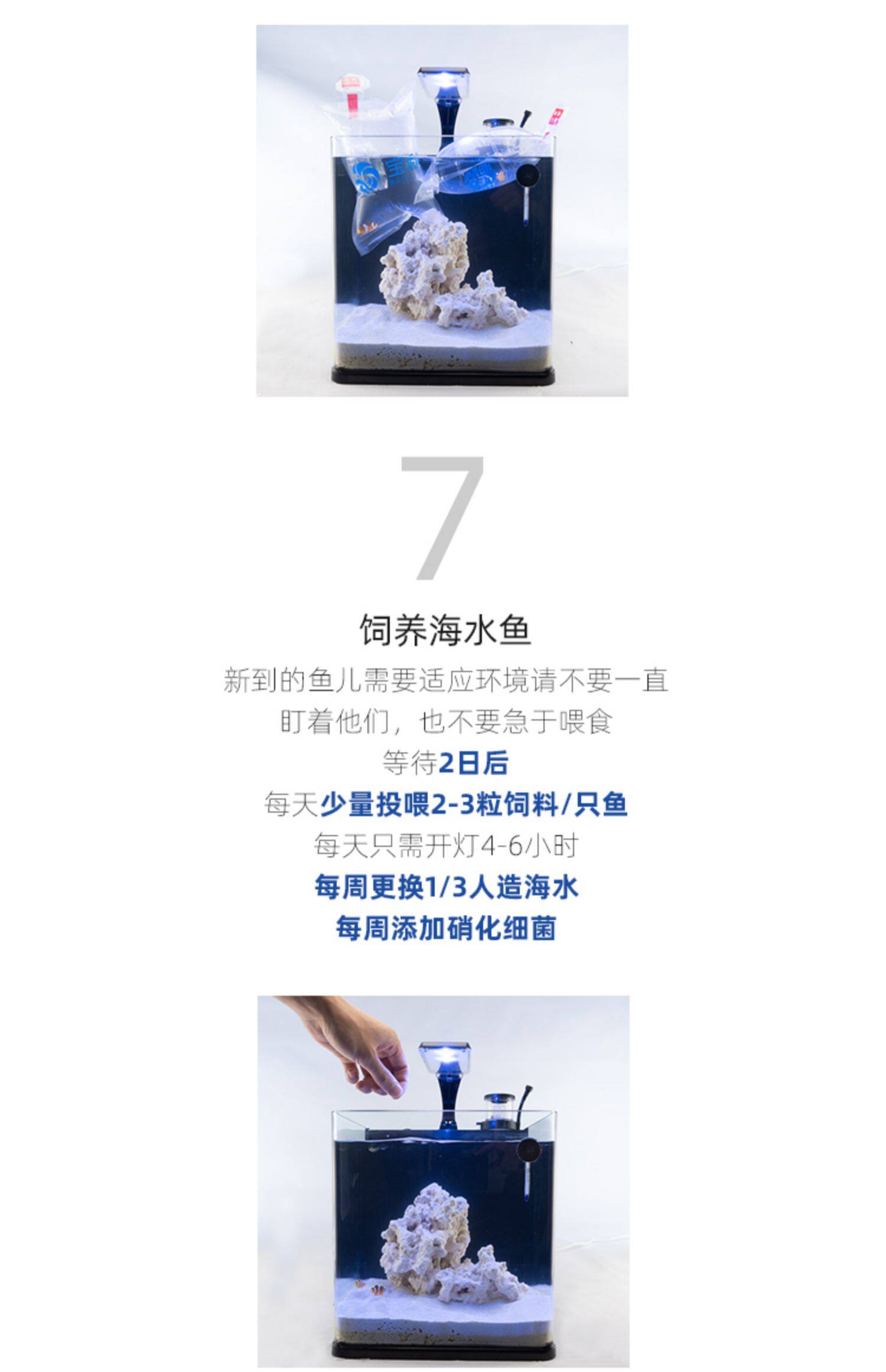 7

饲养海水鱼

新到的鱼儿需要适应环境请不要一直盯着他们，也不要急于喂食

等待2日后

每天少量投喂2-3粒饲料/只鱼

每天只需开灯4-6小时

每周更换1/3人造海水

每周添加硝化细菌