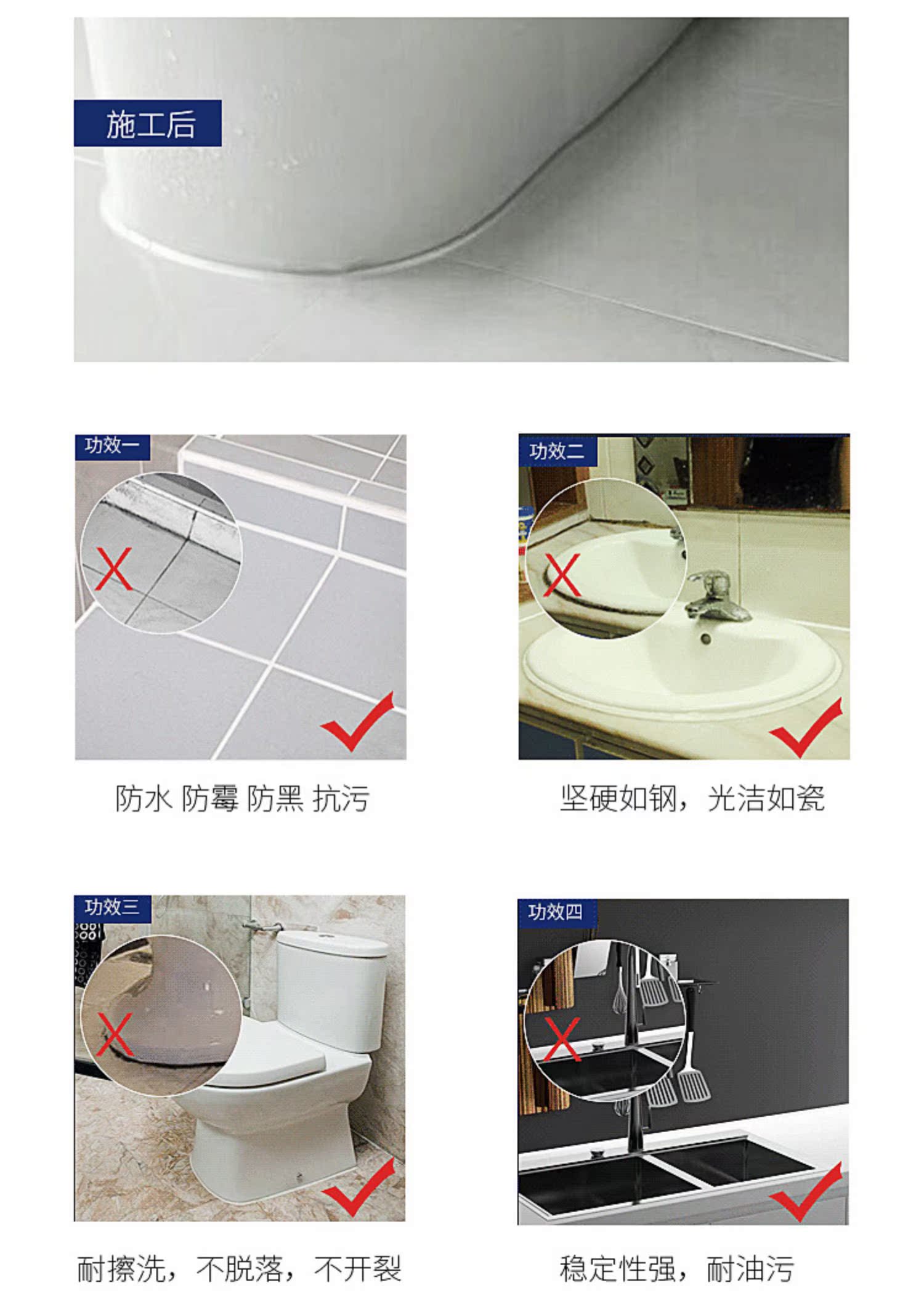 施工后

功效一

防水 防霉 防黑 抗污

功效二

坚硬如钢，光洁如瓷

功效三

耐擦洗，不脱落，不开裂

功效四

稳定性强，耐油污