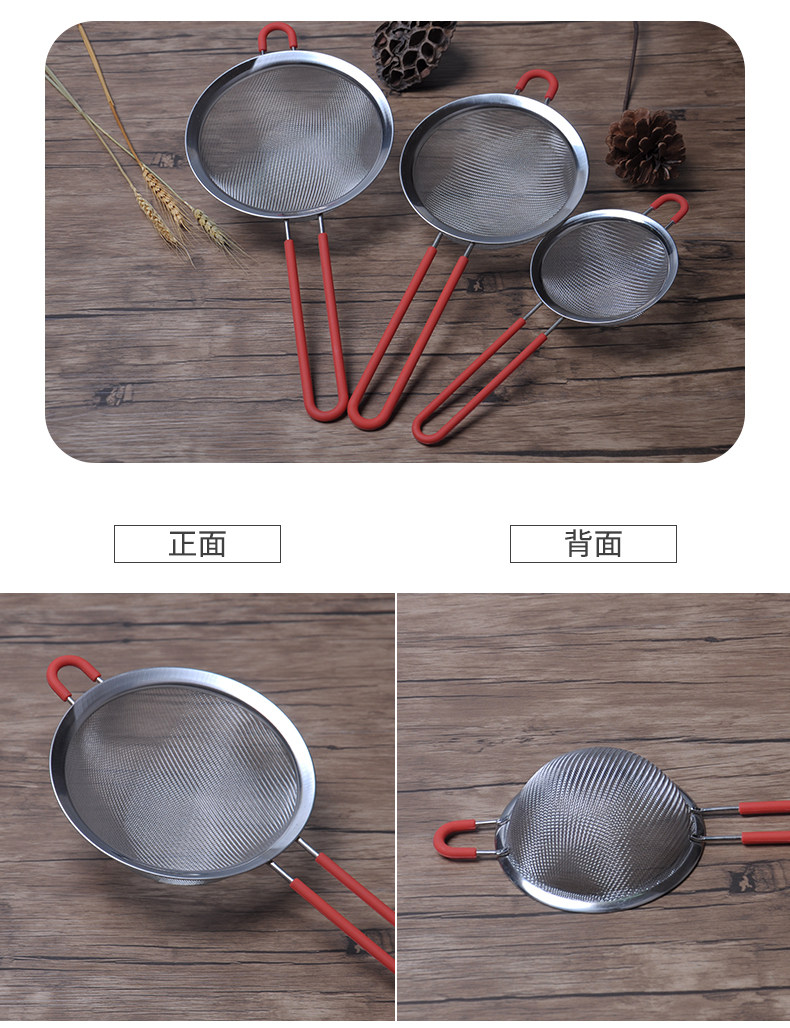 正面

背面