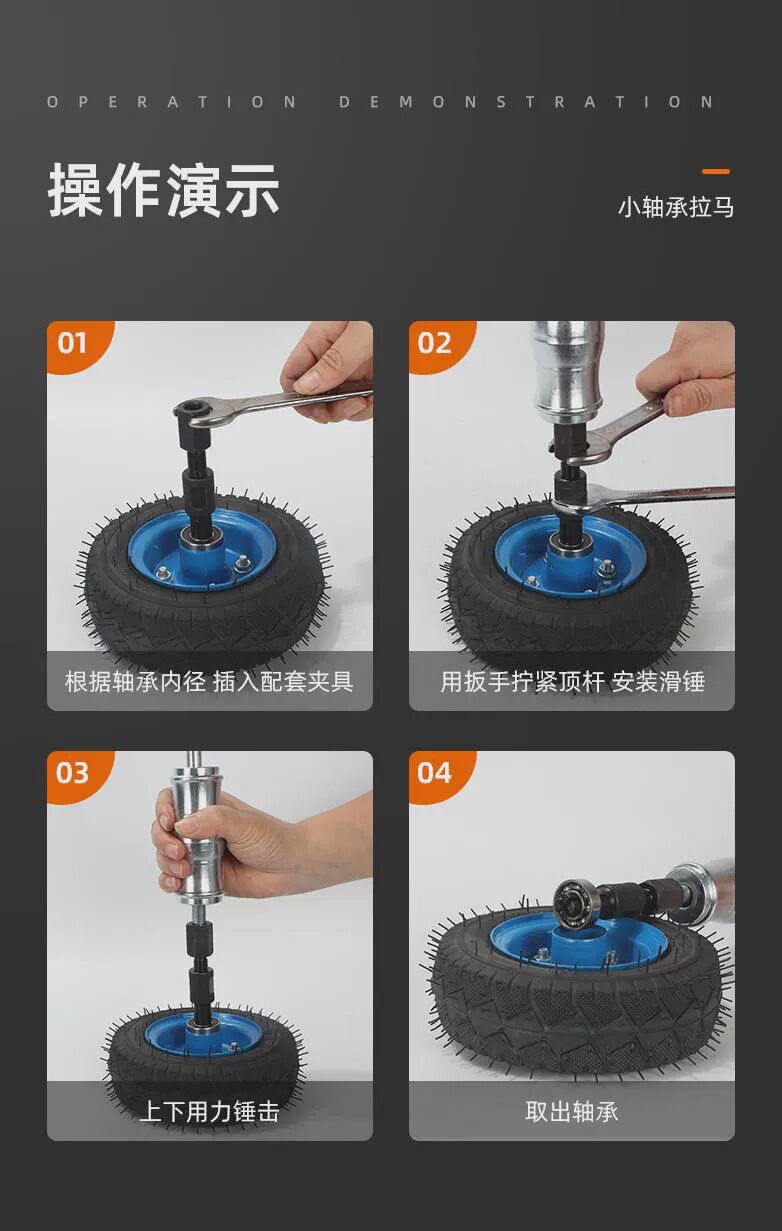 OPERATION DEMONSTRATION

操作演示

小轴承拉马

01

根据轴承内径 插入配套夹具

02

用扳手拧紧顶杆 安装滑锤

03

上下用力锤击

04

取出轴承