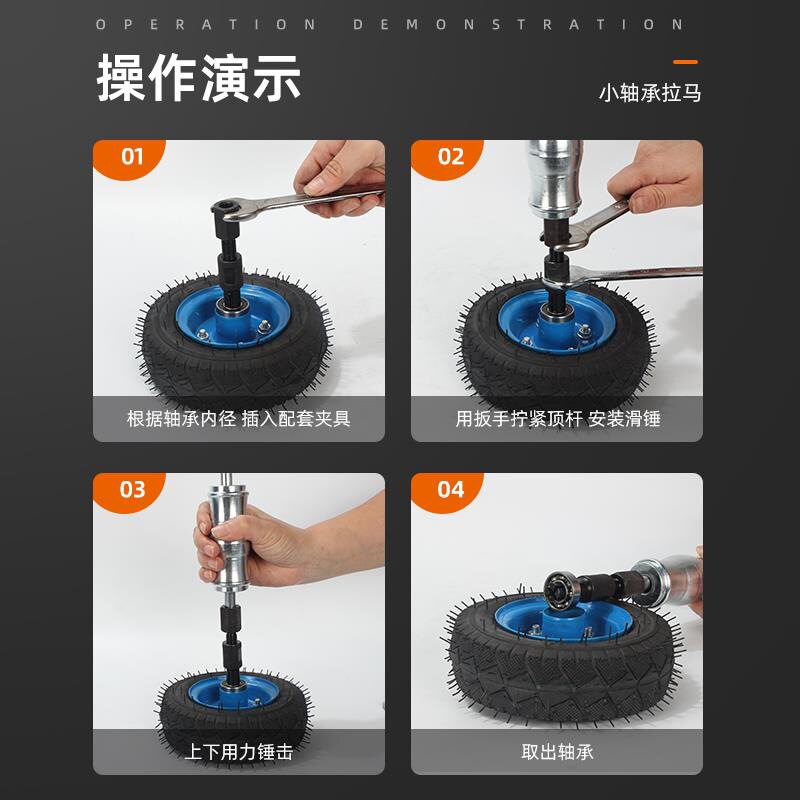 OPERATION DEMONSTRATION

操作演示

小轴承拉马

01

根据轴承内径 插入配套夹具

02

用扳手拧紧顶杆 安装滑锤

03

上下用力锤击

04

取出轴承