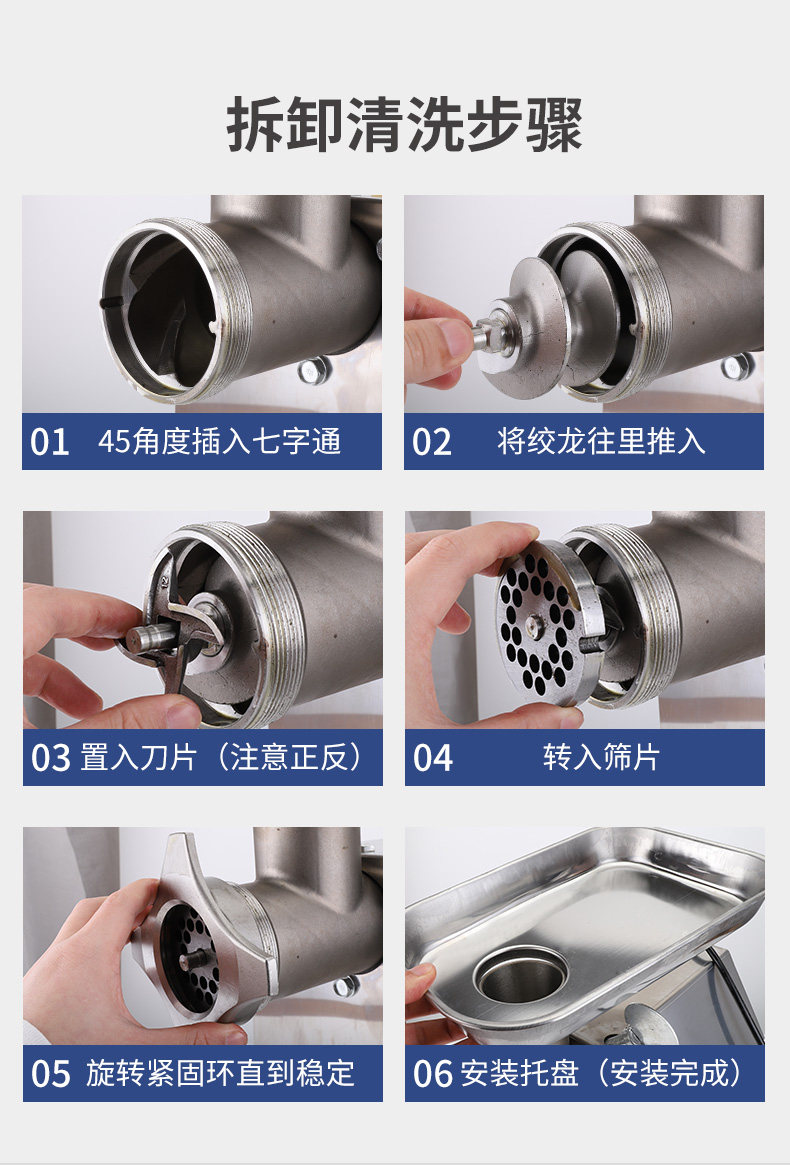 拆卸清洗步骤

01 45角度插入七字通

02 将绞龙往里推入

03 置入刀片（注意正反）

04 转入筛片

05 旋转紧固环直到稳定

06 安装托盘（安装完成）