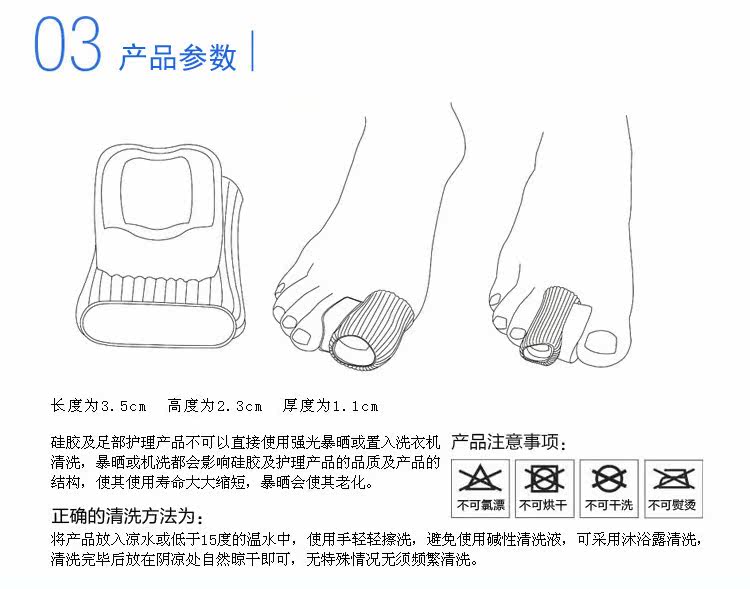 03 产品参数

长度为3.5cm　高度为2.3cm　厚度为1.1cm

硅胶及足部护理产品不可以直接使用强光暴晒或置入洗衣机清洗，暴晒或机洗都会影响硅胶及护理产品的品质及产品的结构，使其使用寿命大大缩短，暴晒会使其老化。

产品注意事项：

不可氯漂　不可烘干　不可干洗　不可熨烫

正确的清洗方法为：

将产品放入凉水或低于15度的温水中，使用手轻轻擦洗，避免使用碱性清洗液，可采用沐浴露清洗，清洗完毕后放在阴凉处自然晾干即可，无特殊情况无须频繁清洗。