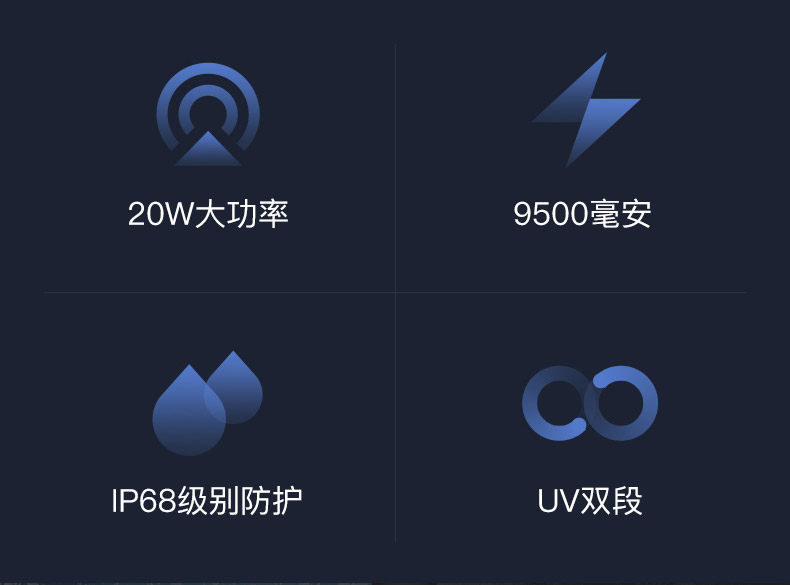 20W大功率

9500毫安

IP68级别防护

UV双段