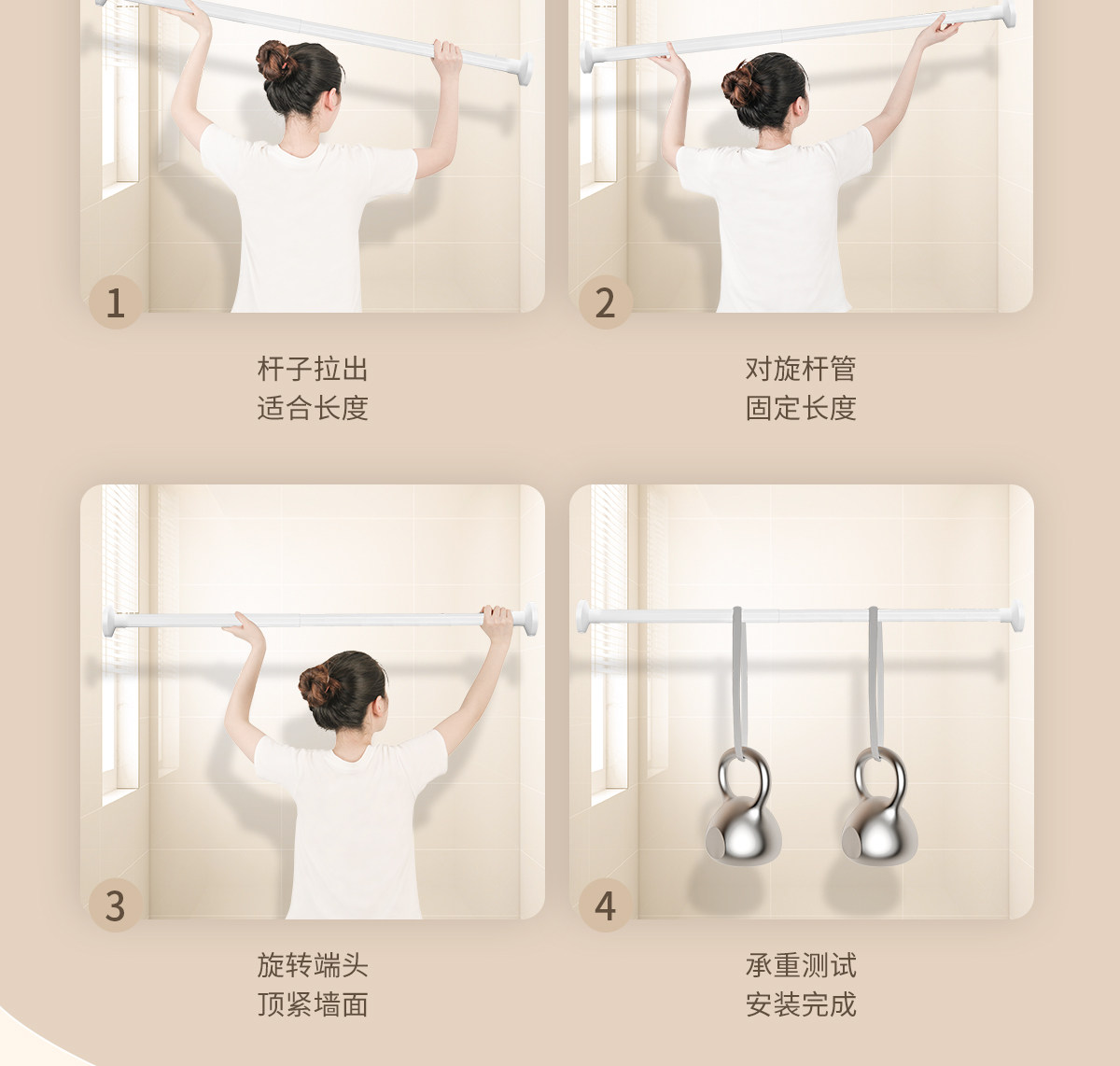 1

杆子拉出
适合长度

2

对旋杆管
固定长度

3

旋转端头
顶紧墙面

4

承重测试
安装完成