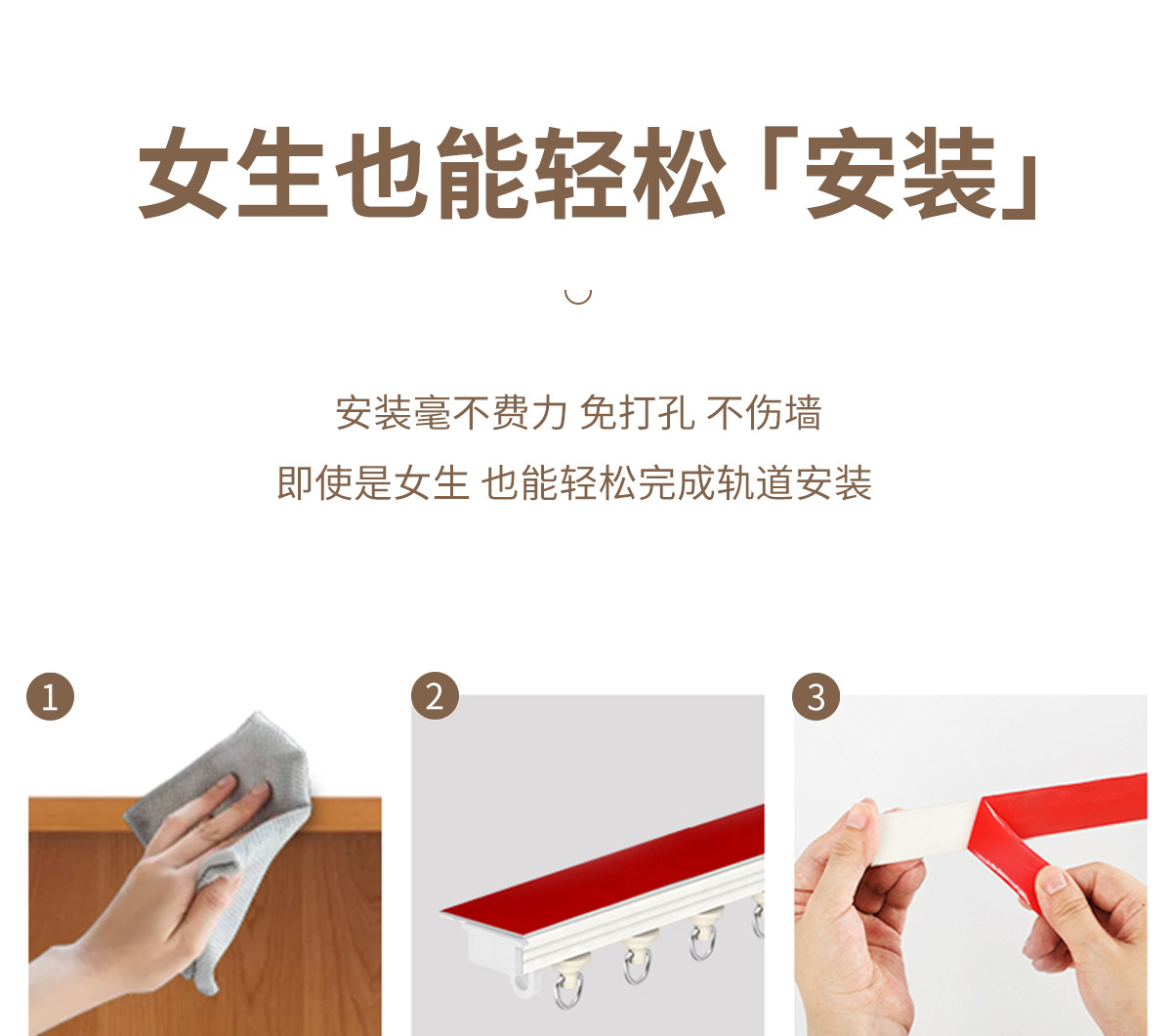 女生也能轻松「安装」

安装毫不费力 免打孔 不伤墙
即使是女生 也能轻松完成轨道安装

1

2

3